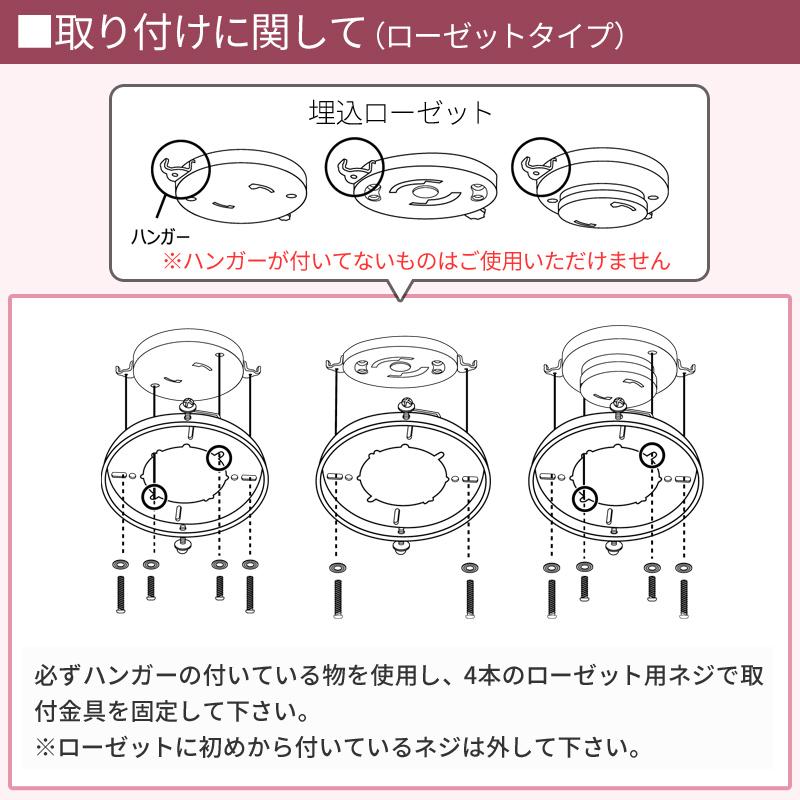 ■取り付けに関して（ローゼットタイプ）

埋込ローゼット

ハンガー

※ハンガーが付いてないものはご使用いただけません

必ずハンガーの付いている物を使用し、4本のローゼット用ネジで取付金具を固定して下さい。
※ローゼットに初めから付いているネジは外して下さい。