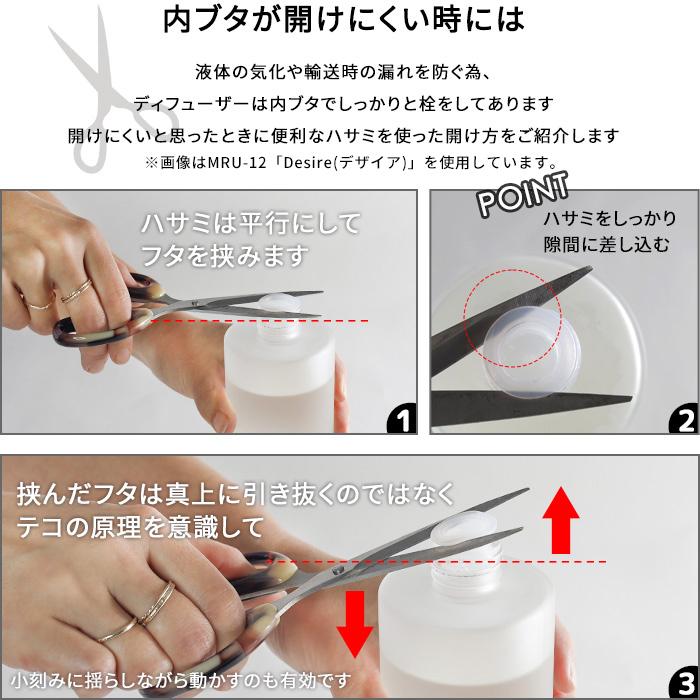 内ブタが開けにくい時には

液体の気化や輸送時の漏れを防ぐ為、
ディフューザーは内ブタでしっかりと栓をしてあります
開けにくいと思ったときに便利なハサミを使った開け方をご紹介します
※画像はMRU-12「Desire(デザイア)」を使用しています。

ハサミは平行にして
フタを挟みます

1

POINT
ハサミをしっかり
隙間に差し込む

2

挟んだフタは真上に引き抜くのではなく
テコの原理を意識して

小刻みに揺らしながら動かすのも有効です

3