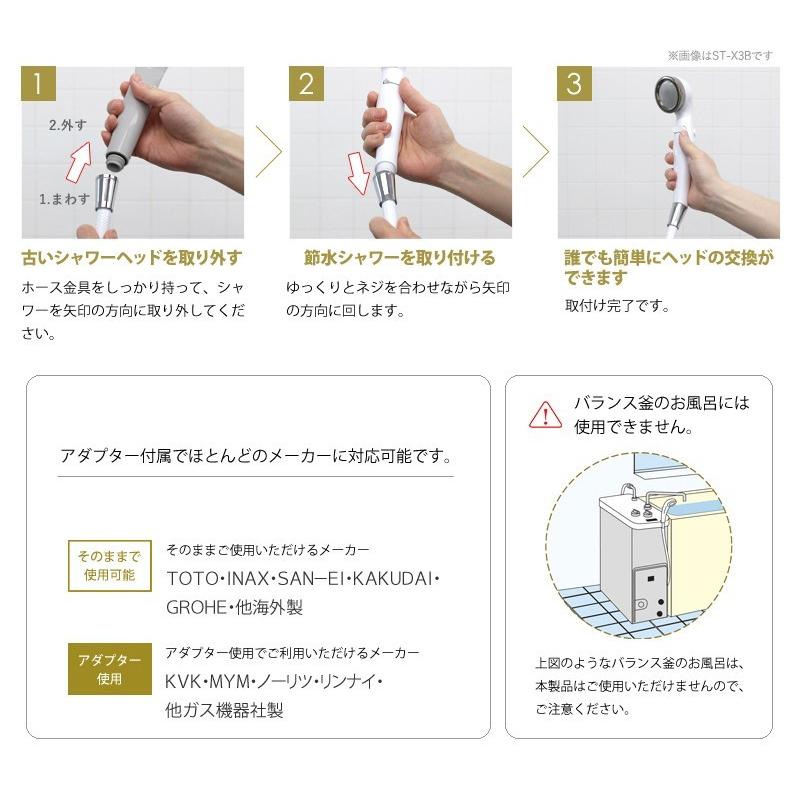 ※画像はST-X3Bです

1

2.外す

1.まわす

古いシャワーヘッドを取り外す

ホース金具をしっかり持って、シャワーを矢印の方向に取り外してください。

2

節水シャワーを取り付ける

ゆっくりとネジを合わせながら矢印の方向に回します。

3

誰でも簡単にヘッドの交換ができます

取付け完了です。

アダプター付属でほとんどのメーカーに対応可能です。

そのままで使用可能

そのままご使用いただけるメーカー

TOTO・INAX・SAN-EI・KAKUDAI・GROHE・他海外製

アダプター使用

アダプター使用でご利用いただけるメーカー

KVK・MYM・ノーリツ・リンナイ・他ガス機器社製

バランス釜のお風呂には使用できません。

上図のようなバランス釜のお風呂は、本製品はご使用いただけませんので、ご注意ください。