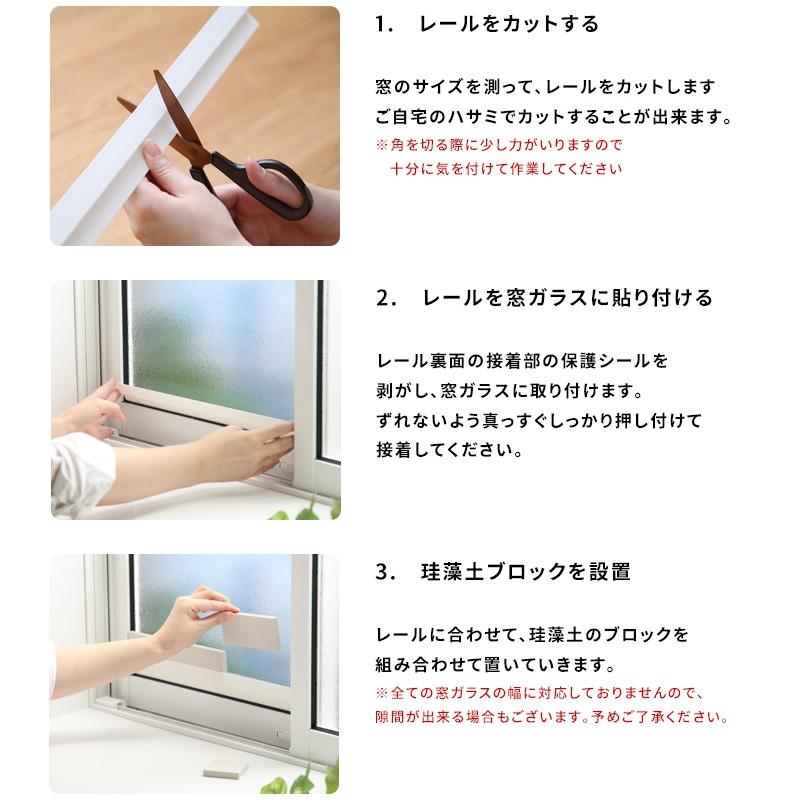 1.　レールをカットする

窓のサイズを測って、レールをカットします
ご自宅のハサミでカットすることが出来ます。
※角を切る際に少し力がいりますので
十分に気を付けて作業してください

2.　レールを窓ガラスに貼り付ける

レール裏面の接着部の保護シールを
剥がし、窓ガラスに取り付けます。
ずれないよう真っすぐしっかり押し付けて
接着してください。

3.　珪藻土ブロックを設置

レールに合わせて、珪藻土のブロックを
組み合わせて置いていきます。
※全ての窓ガラスの幅に対応しておりませんので、
隙間が出来る場合もございます。予めご了承ください。