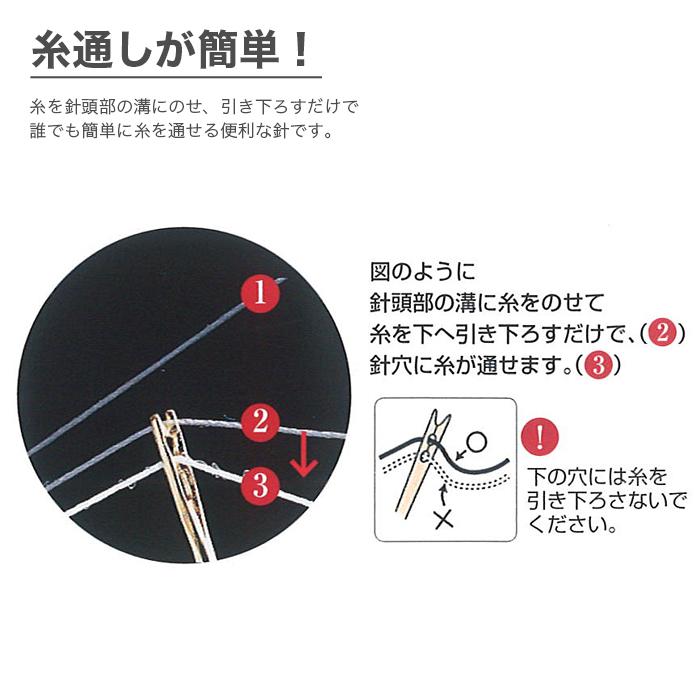 糸通しが簡単！

糸を針頭部の溝にのせ、引き下ろすだけで誰でも簡単に糸を通せる便利な針です。

1

2

3

図のように
針頭部の溝に糸をのせて
糸を下へ引き下ろすだけで、(2)
針穴に糸が通せます。(3)

○

×

!

下の穴には糸を引き下ろさないでください。