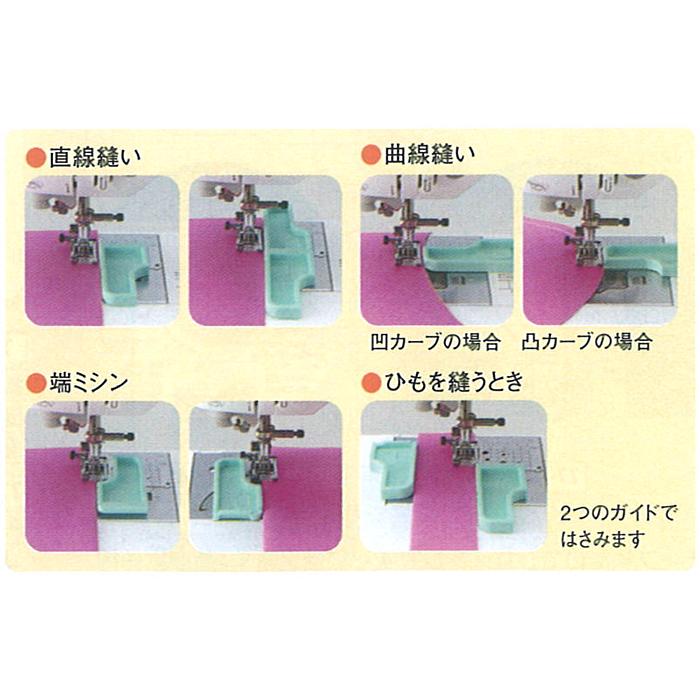 ●直線縫い

●曲線縫い

凹カーブの場合　凸カーブの場合

●端ミシン

●ひもを縫うとき

2つのガイドではさみます