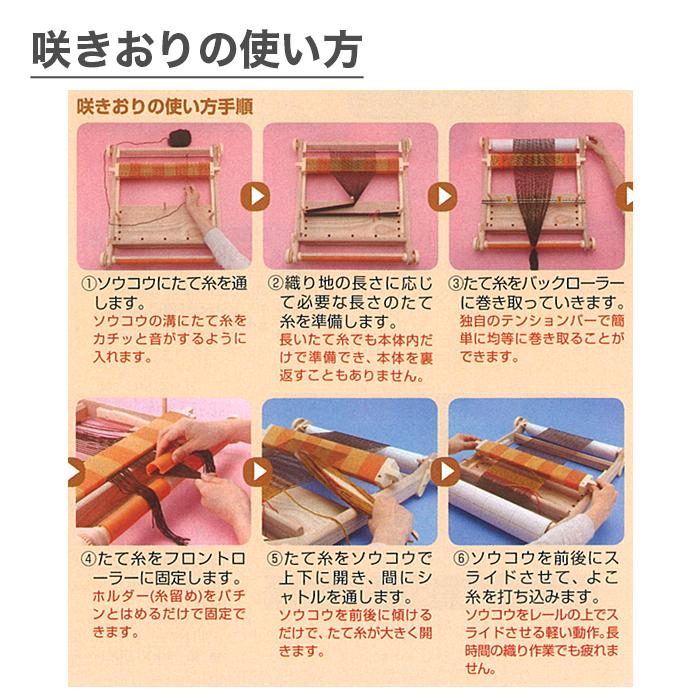 咲きおりの使い方

咲きおりの使い方手順

①ソウコウにたて糸を通します。
ソウコウの溝にたて糸をカチッと音がするように入れます。

②織り地の長さに応じて必要な長さのたて糸を準備します。
長いたて糸でも本体内だけで準備でき、本体を裏返すこともありません。

③たて糸をバックローラーに巻き取っていきます。
独自のテンションバーで簡単に均等に巻き取ることができます。

④たて糸をフロントローラーに固定します。
ホルダー(糸留め)をパチンとはめるだけで固定できます。

⑤たて糸をソウコウで上下に開き、間にシャトルを通します。
ソウコウを前後に傾けるだけで、たて糸が大きく開きます。

⑥ソウコウを前後にスライドさせて、よこ糸を打ち込みます。
ソウコウをレールの上でスライドさせる軽い動作。長時間の織り作業でも疲れません。