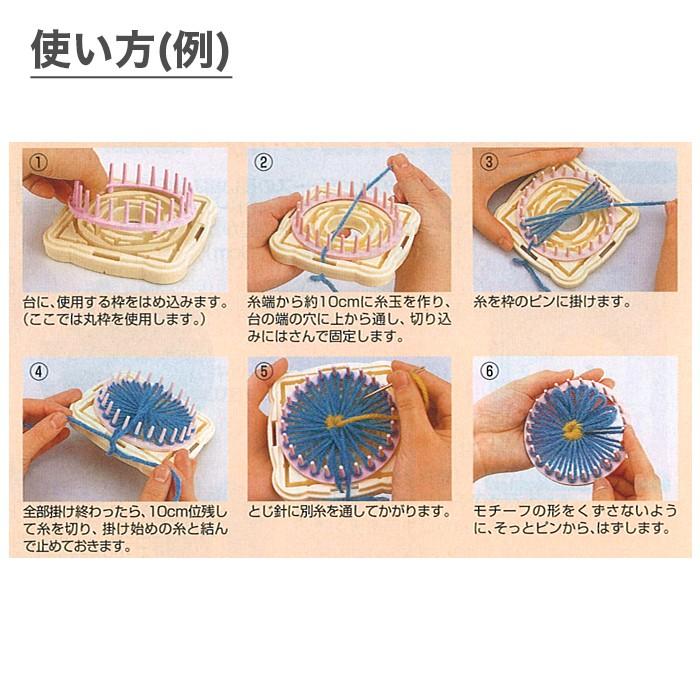 使い方(例)

①
台に、使用する枠をはめ込みます。(ここでは丸枠を使用します。)

②
糸端から約10cmに糸玉を作り、台の端の穴に上から通し、切り込みにはさんで固定します。

③
糸を枠のピンに掛けます。

④
全部掛け終わったら、10cm位残して糸を切り、掛け始めの糸と結んで止めておきます。

⑤
とじ針に別糸を通してかがります。

⑥
モチーフの形をくずさないように、そっとピンから、はずします。