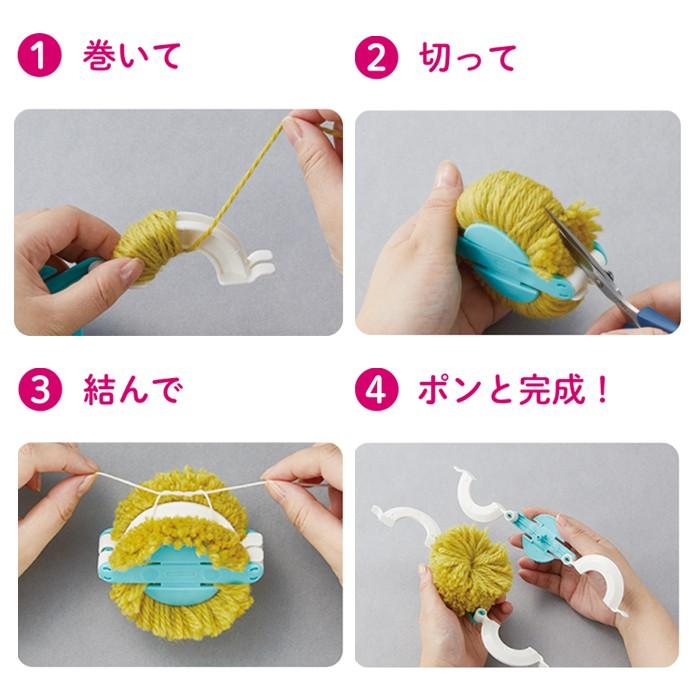 1 巻いて

2 切って

3 結んで

4 ポンと完成！