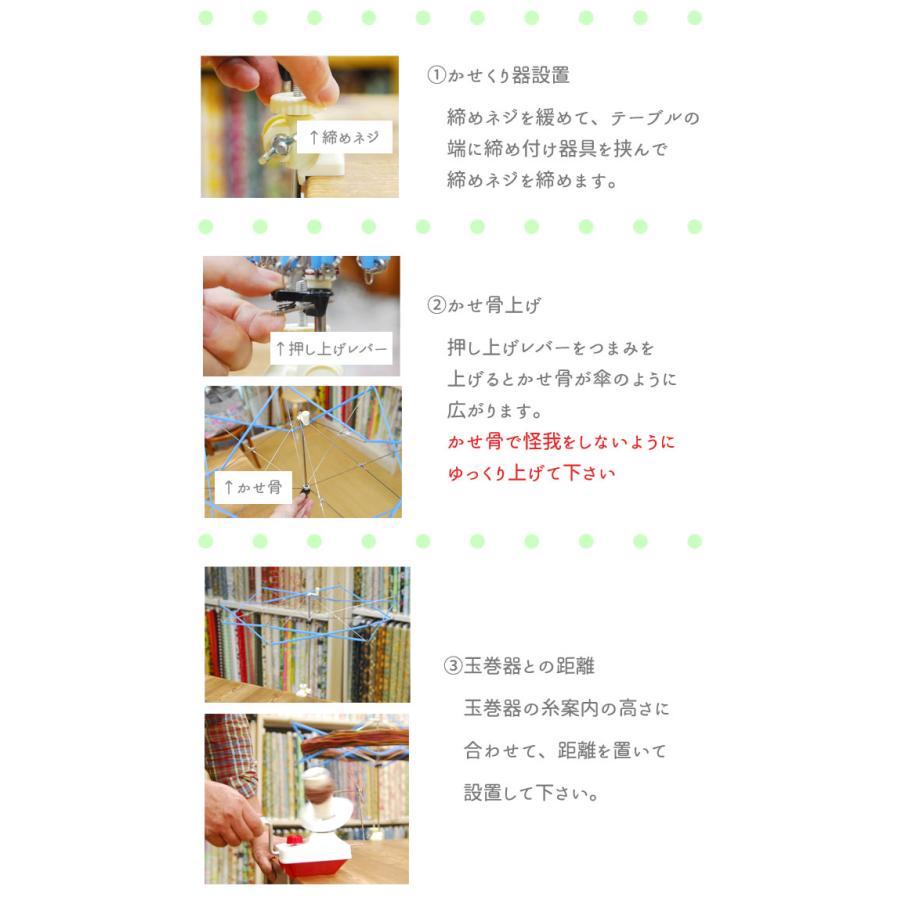 ↑締めネジ

①かせくり器設置

締めネジを緩めて、テーブルの端に締め付け器具を挟んで締めネジを締めます。

↑押し上げレバー

↑かせ骨

②かせ骨上げ

押し上げレバーをつまみを上げるとかせ骨が傘のように広がります。
かせ骨で怪我をしないようにゆっくり上げて下さい

③玉巻器との距離

玉巻器の糸案内の高さに合わせて、距離を置いて設置して下さい。