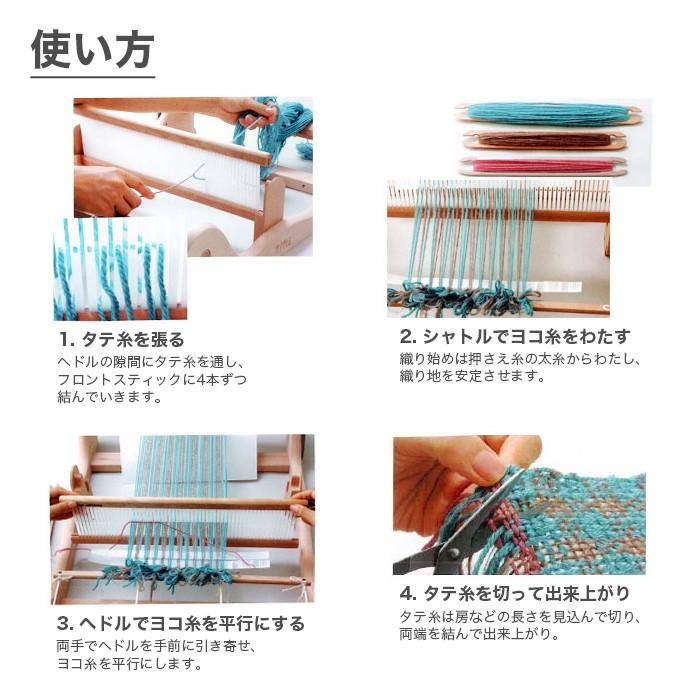 使い方

1. タテ糸を張る
ヘドルの隙間にタテ糸を通し、フロントスティックに4本ずつ結んでいきます。

2. シャトルでヨコ糸をわたす
織り始めは押さえ糸の太糸からわたし、織り地を安定させます。

3. ヘドルでヨコ糸を平行にする
両手でヘドルを手前に引き寄せ、ヨコ糸を平行にします。

4. タテ糸を切って出来上がり
タテ糸は房などの長さを見込んで切り、両端を結んで出来上がり。