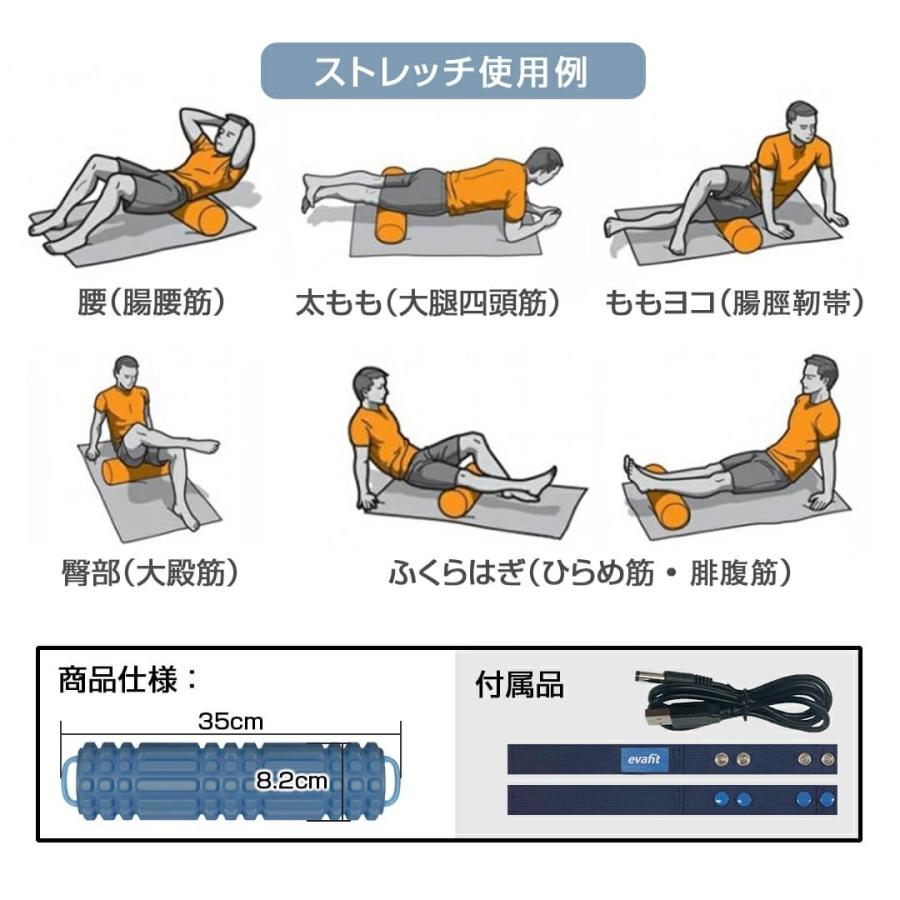 ストレッチ使用例

腰（腸腰筋）

太もも（大腿四頭筋）

ももヨコ（腸脛靭帯）

臀部（大殿筋）

ふくらはぎ（ひらめ筋・腓腹筋）

商品仕様：

35cm

8.2cm

付属品

evafit