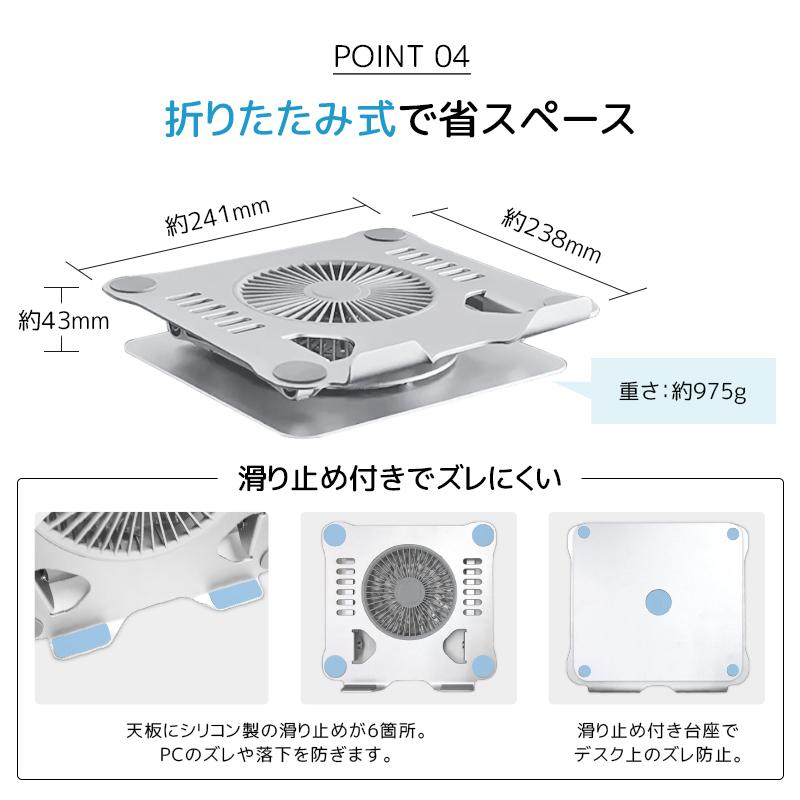 POINT 04

折りたたみ式で省スペース

約241mm

約238mm

約43mm

重さ:約975g

滑り止め付きでズレにくい

天板にシリコン製の滑り止めが6箇所。
PCのズレや落下を防ぎます。

滑り止め付き台座で
デスク上のズレ防止。