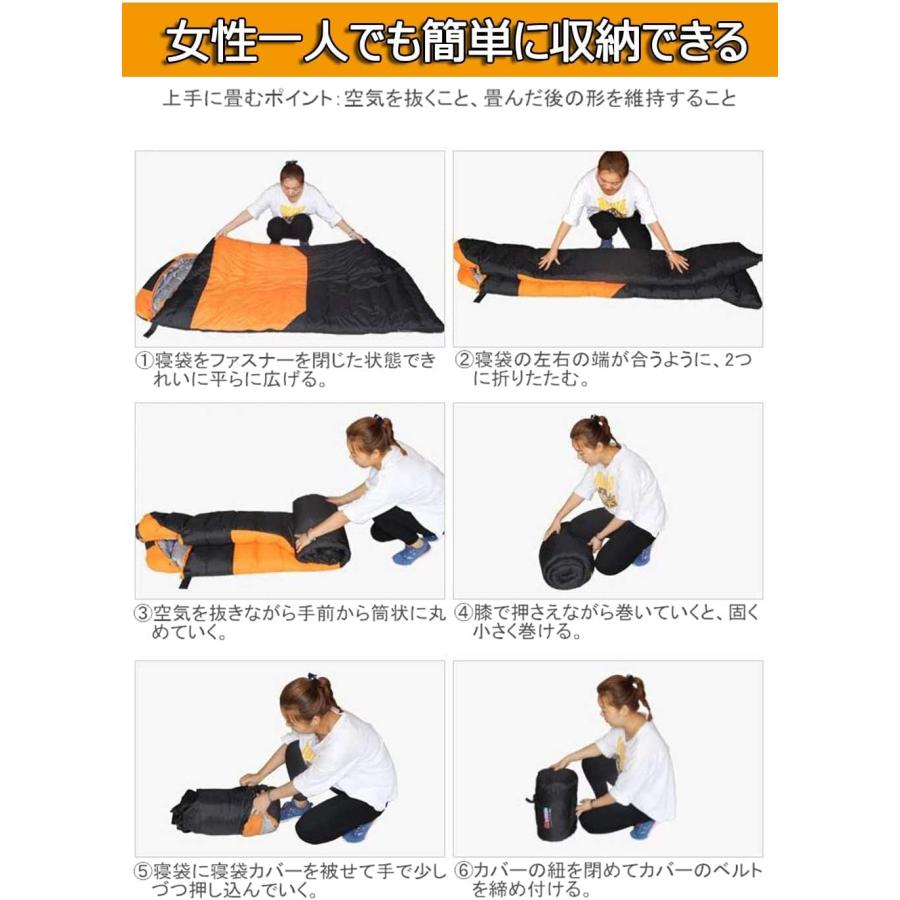 女性一人でも簡単に収納できる

上手に畳むポイント：空気を抜くこと、畳んだ後の形を維持すること

①寝袋をファスナーを閉じた状態できれいに平らに広げる。

②寝袋の左右の端が合うように、2つに折りたたむ。

③空気を抜きながら手前から筒状に丸めていく。

④膝で押さえながら巻いていくと、固く小さく巻ける。

⑤寝袋に寝袋カバーを被せて手で少しづつ押し込んでいく。

⑥カバーの紐を閉めてカバーのベルトを締め付ける。