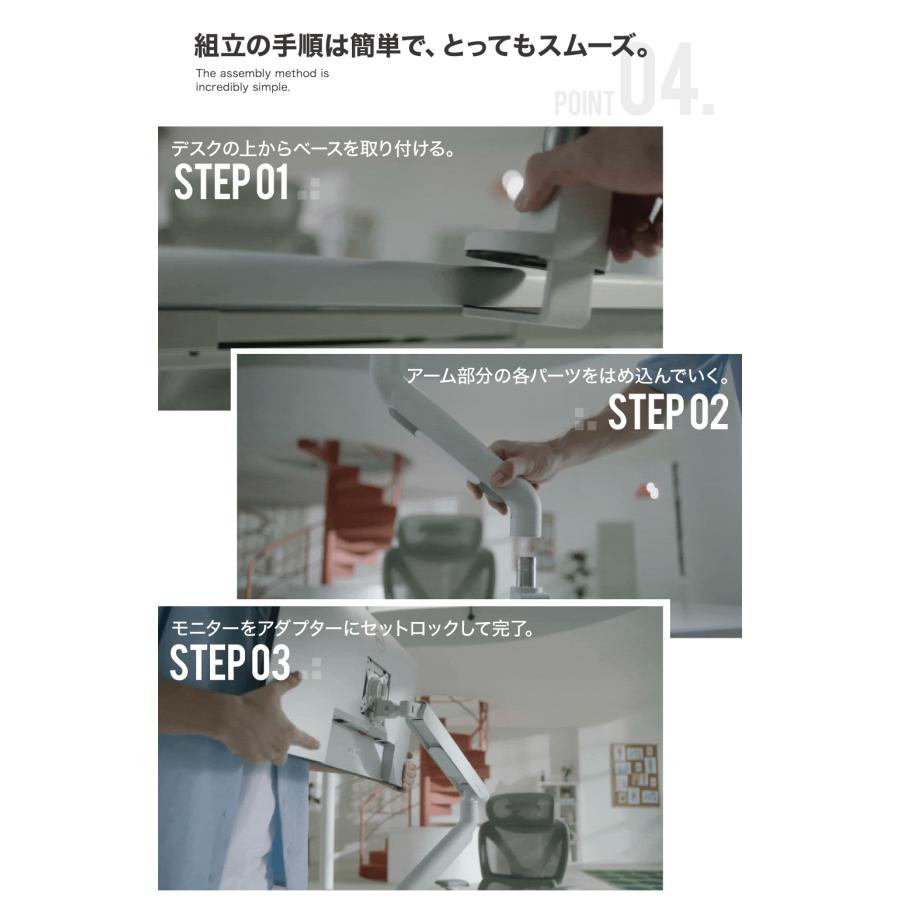 組立の手順は簡単で、とってもスムーズ。

The assembly method is incredibly simple.

POINT 04.

デスクの上からベースを取り付ける。

STEP 01

アーム部分の各パーツをはめ込んでいく。

STEP 02

モニターをアダプターにセットロックして完了。

STEP 03