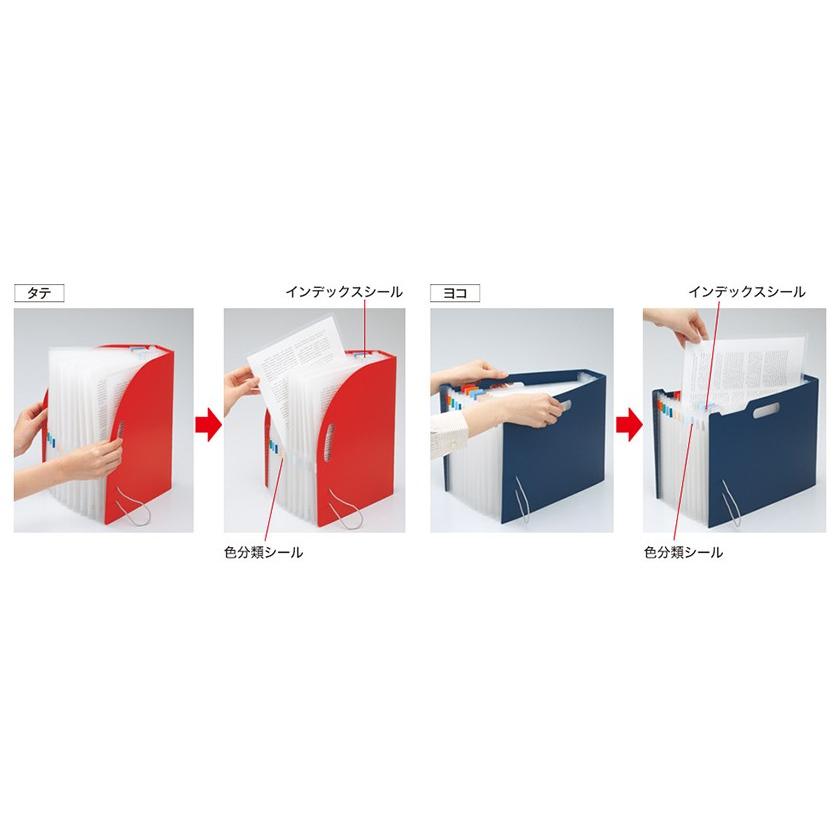 タテ

インデックスシール

色分類シール

ヨコ

インデックスシール

色分類シール