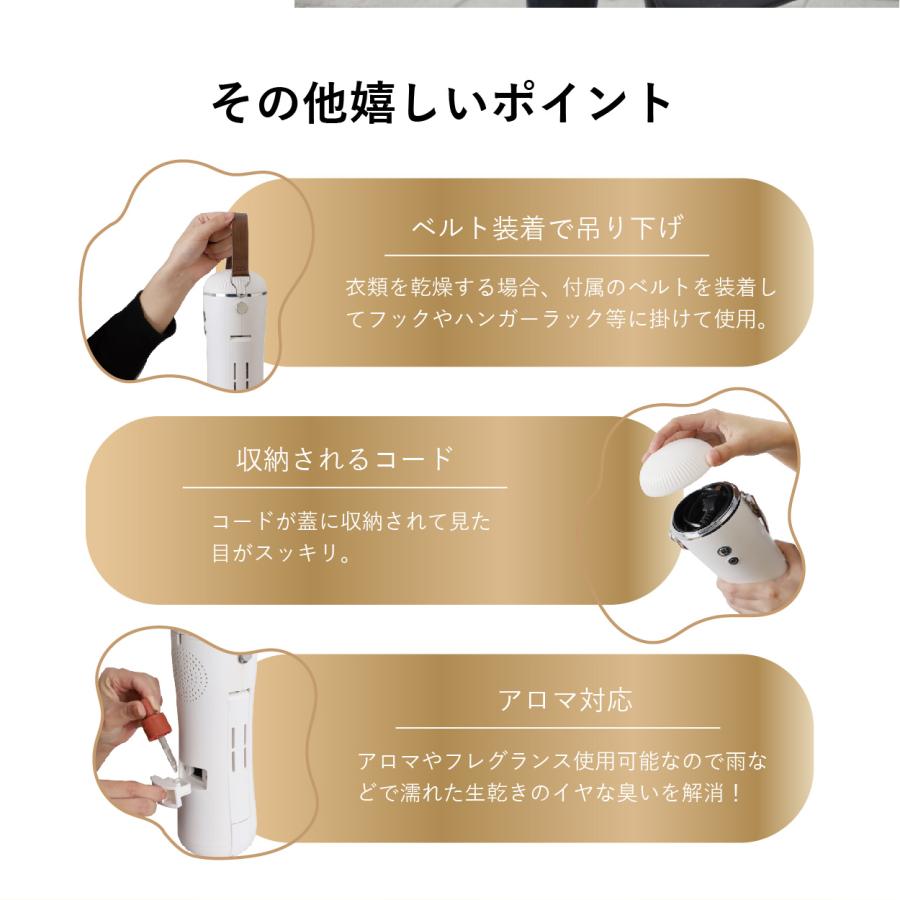 その他嬉しいポイント

ベルト装着で吊り下げ

衣類を乾燥する場合、付属のベルトを装着してフックやハンガーラック等に掛けて使用。

収納されるコード

コードが蓋に収納されて見た目がスッキリ。

アロマ対応

アロマやフレグランス使用可能なので雨などで濡れた生乾きのイヤな臭いを解消！