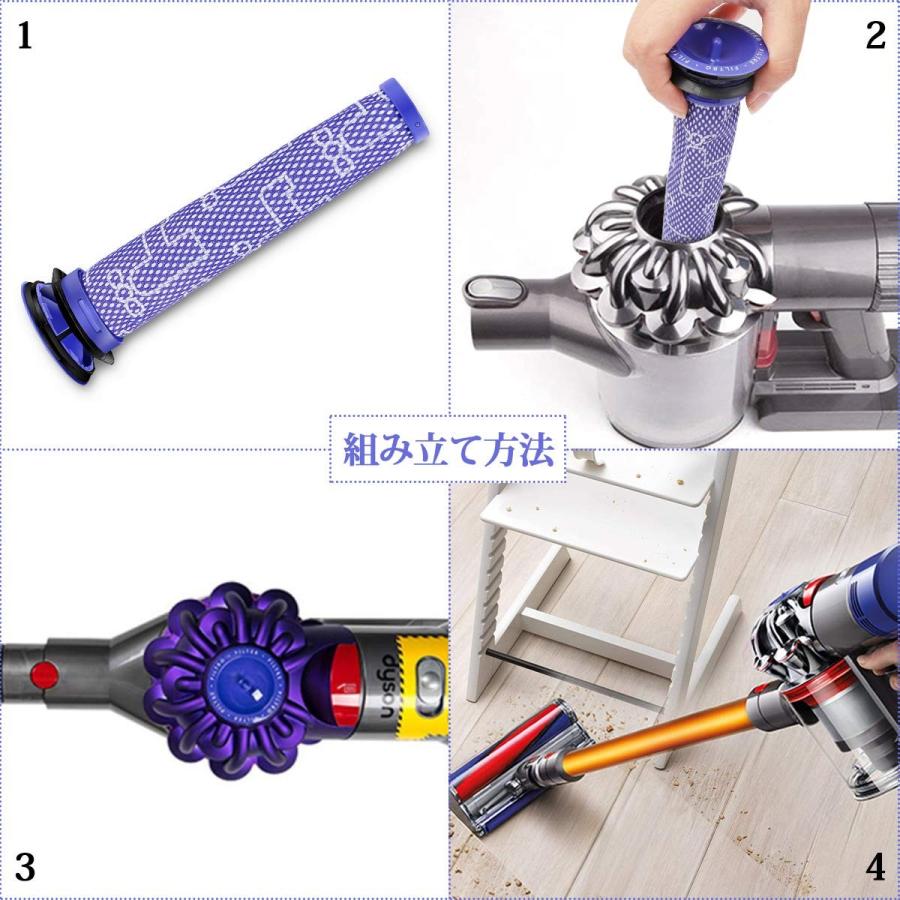 1

2

組み立て方法

dyson

3

4