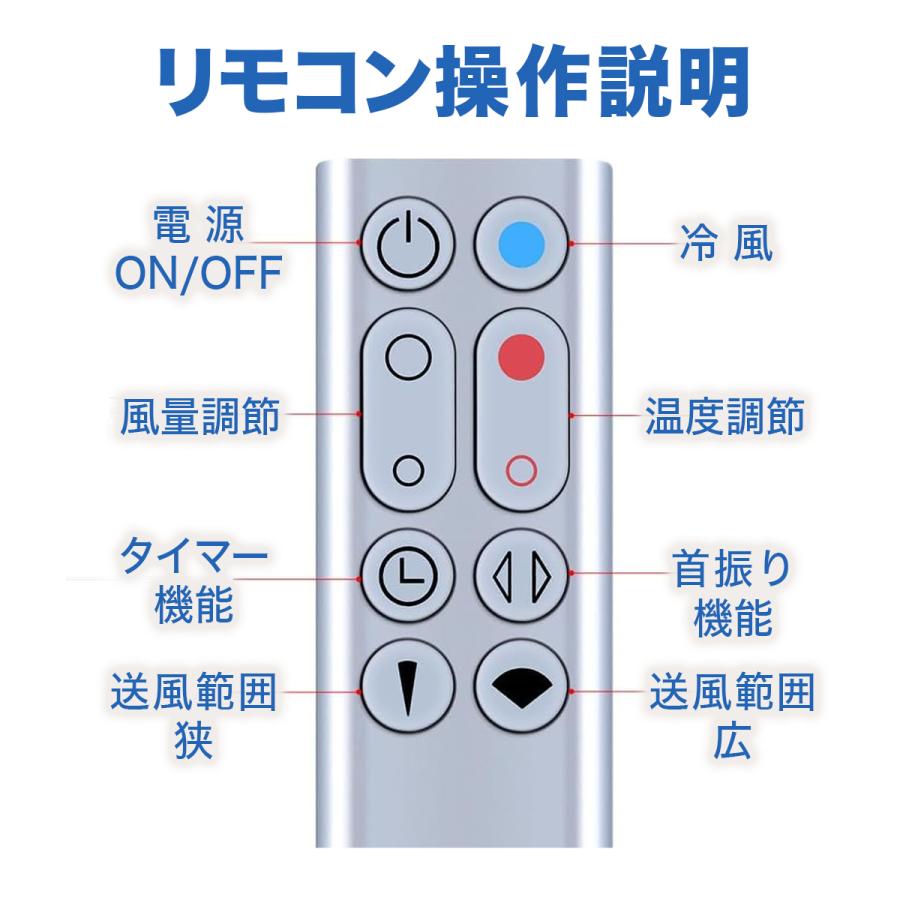 リモコン操作説明

電 源
ON/OFF

冷 風

風量調節

温度調節

タイマー
機能

首振り
機能

送風範囲
狭

送風範囲
広