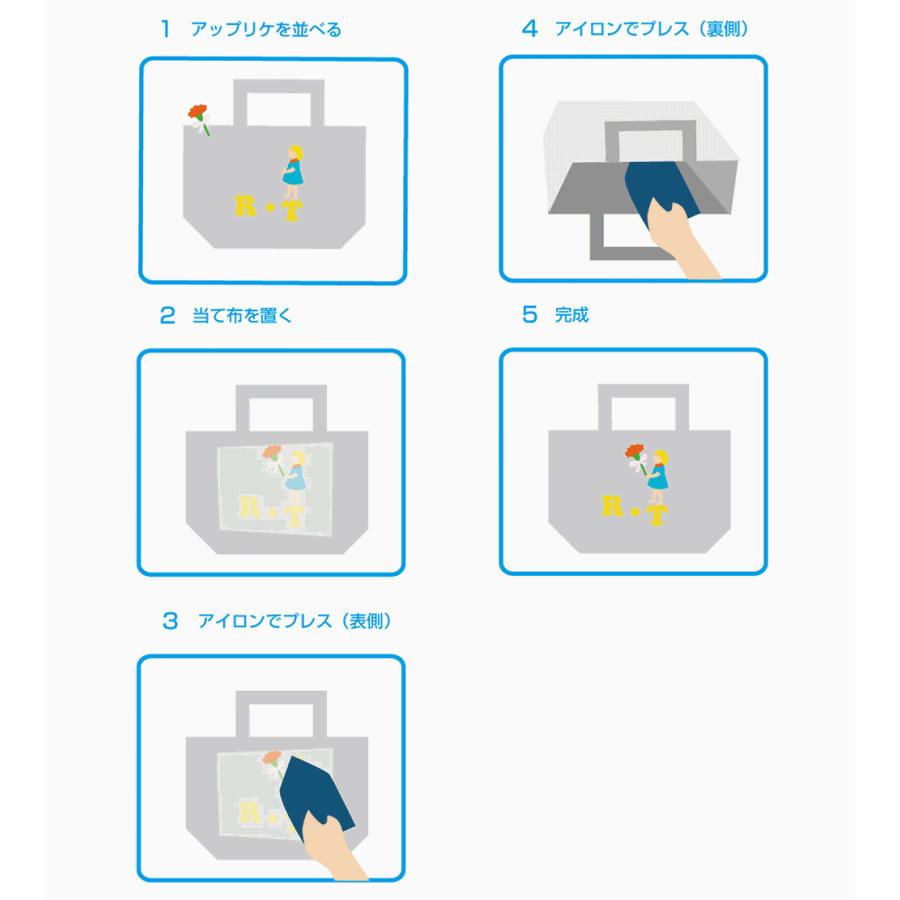 1 アップリケを並べる

R・T

2 当て布を置く

R・T

3 アイロンでプレス（表側）

R・T

4 アイロンでプレス（裏側）

5 完成

R・T