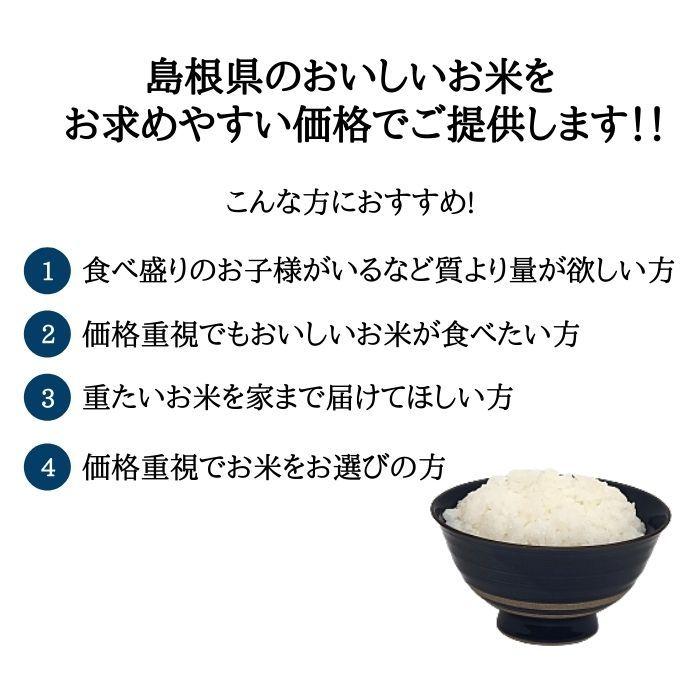 島根県のおいしいお米を
お求めやすい価格でご提供します!!

こんな方におすすめ!

1 食べ盛りのお子様がいるなど質より量が欲しい方

2 価格重視でもおいしいお米が食べたい方

3 重たいお米を家まで届けてほしい方

4 価格重視でお米をお選びの方