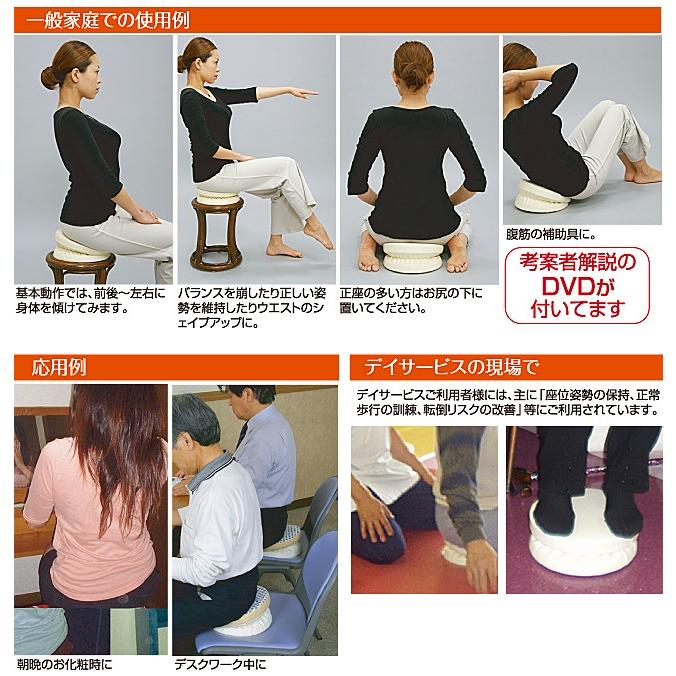 一般家庭での使用例

基本動作では、前後~左右に身体を傾けてみます。

バランスを崩したり正しい姿勢を維持したりウエストのシェイプアップに。

正座の多い方はお尻の下に置いてください。

腹筋の補助具に。

考案者解説のDVDが付いてます

応用例

朝晩のお化粧時に

デスクワーク中に

デイサービスの現場で

デイサービスご利用者様には、主に「座位姿勢の保持、正常歩行の訓練、転倒リスクの改善」等にご利用されています。