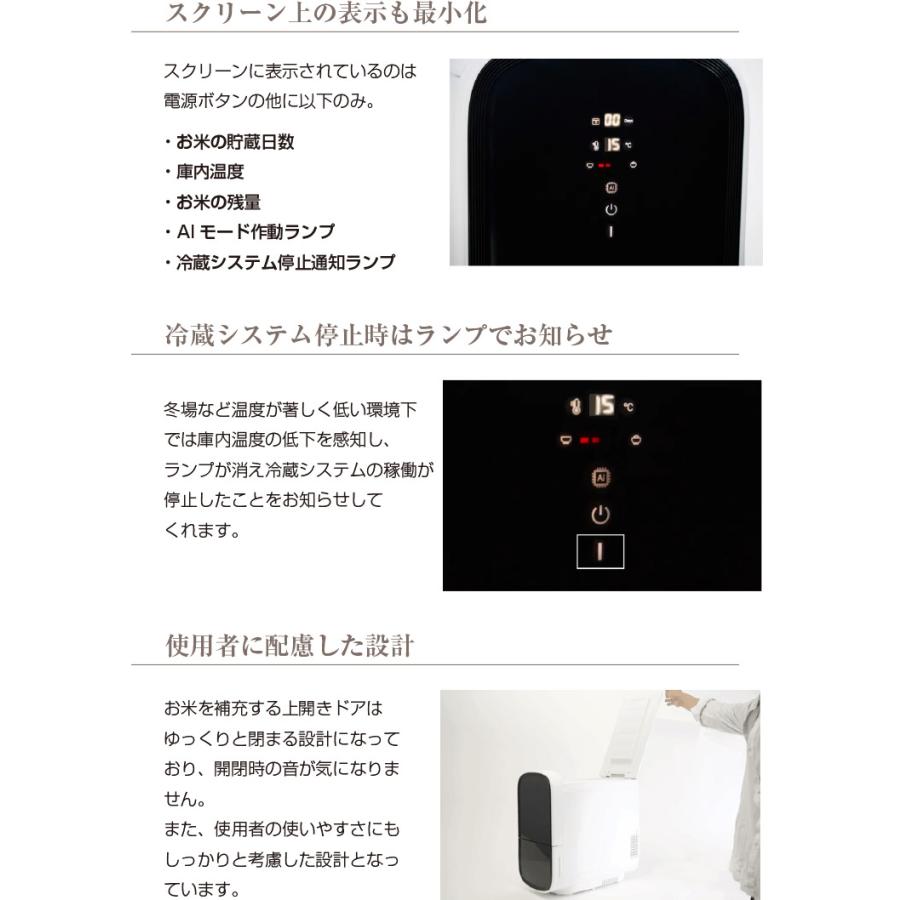 スクリーン上の表示も最小化

スクリーンに表示されているのは電源ボタンの他に以下のみ。

・お米の貯蔵日数
・庫内温度
・お米の残量
・AI モード作動ランプ
・冷蔵システム停止通知ランプ

00
15 ℃
AI

冷蔵システム停止時はランプでお知らせ

冬場など温度が著しく低い環境下では庫内温度の低下を感知し、ランプが消え冷蔵システムの稼働が停止したことをお知らせしてくれます。

15 ℃
AI

使用者に配慮した設計

お米を補充する上開きドアはゆっくりと閉まる設計になっており、開閉時の音が気になりません。
また、使用者の使いやすさにもしっかりと考慮した設計となっています。