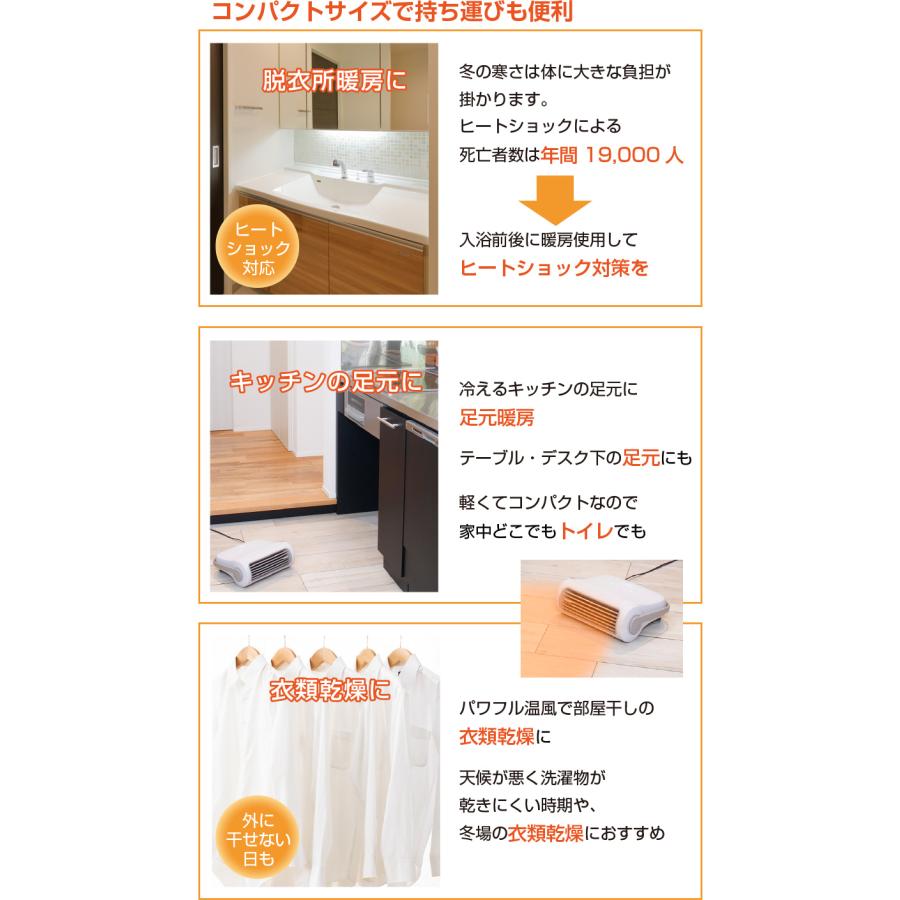 コンパクトサイズで持ち運びも便利

脱衣所暖房に

ヒートショック対応

冬の寒さは体に大きな負担が掛かります。
ヒートショックによる
死亡者数は年間 19,000 人

入浴前後に暖房使用して
ヒートショック対策を

キッチンの足元に

冷えるキッチンの足元に
足元暖房

テーブル・デスク下の足元にも

軽くてコンパクトなので
家中どこでもトイレでも

衣類乾燥に

外に干せない日も

パワフル温風で部屋干しの
衣類乾燥に

天候が悪く洗濯物が
乾きにくい時期や、
冬場の衣類乾燥におすすめ