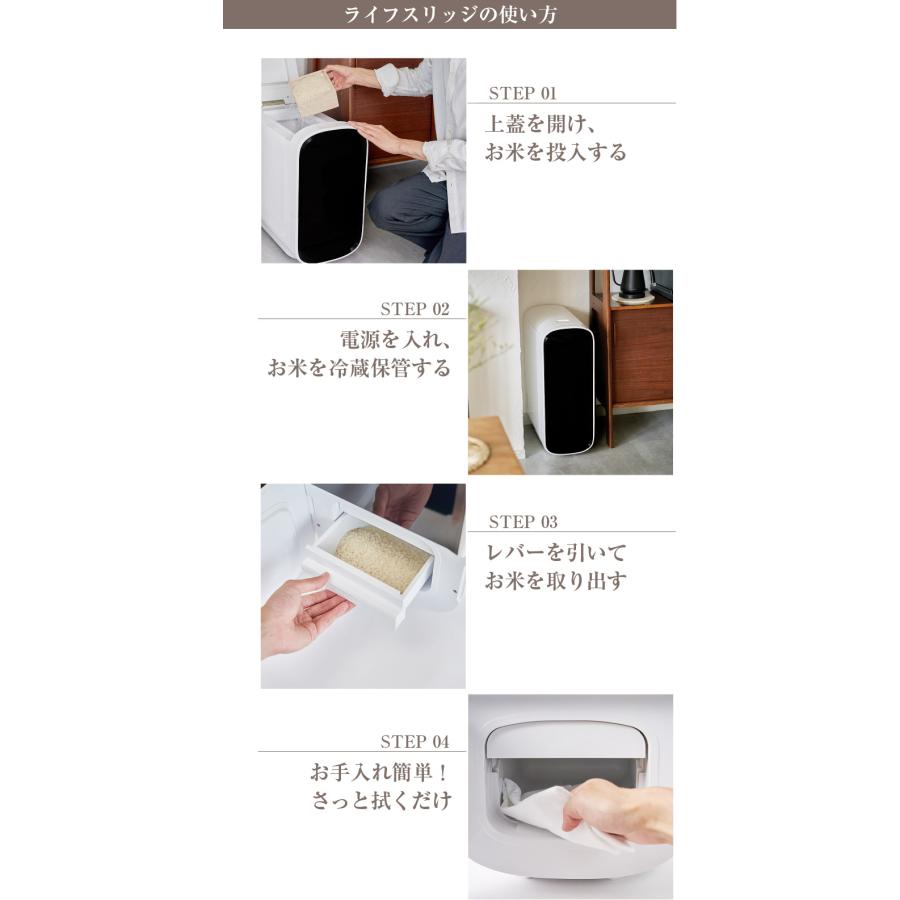 ライフスリッジの使い方

STEP 01
上蓋を開け、
お米を投入する

STEP 02
電源を入れ、
お米を冷蔵保管する

STEP 03
レバーを引いて
お米を取り出す

STEP 04
お手入れ簡単！
さっと拭くだけ