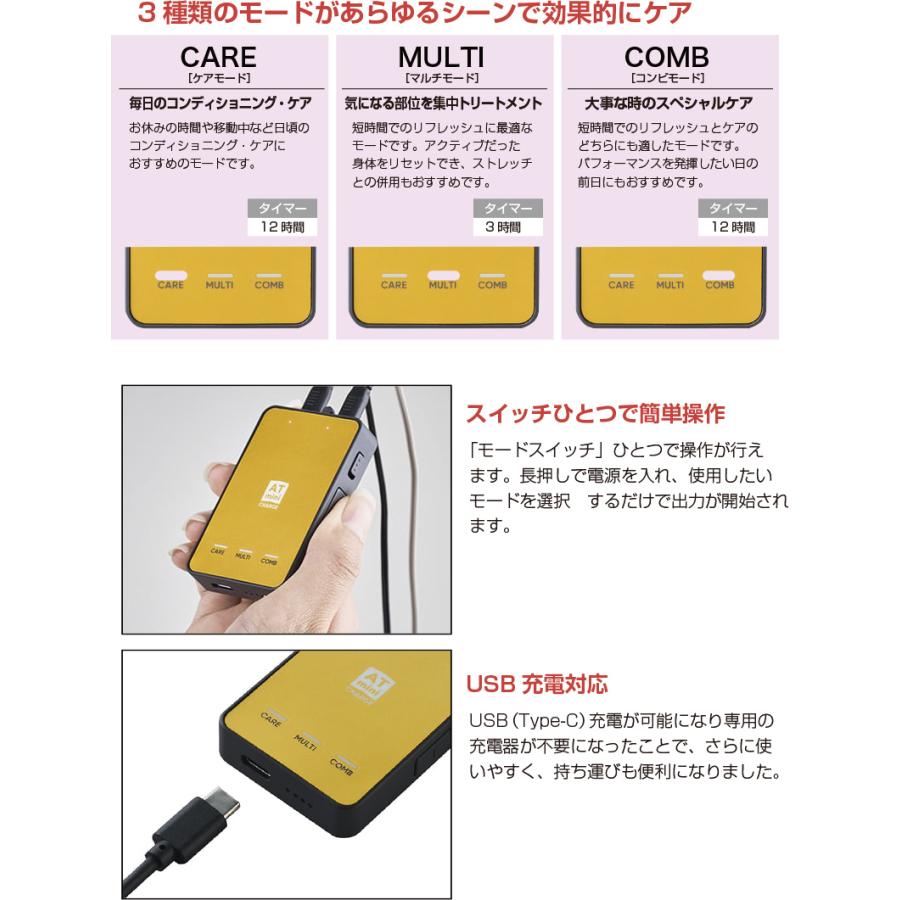 ３種類のモードがあらゆるシーンで効果的にケア

CARE
［ケアモード］
毎日のコンディショニング・ケア
お休みの時間や移動中など日頃のコンディショニング・ケアにおすすめのモードです。
タイマー
12時間
CARE MULTI COMB

MULTI
［マルチモード］
気になる部位を集中トリートメント
短時間でのリフレッシュに最適なモードです。アクティブだった身体をリセットでき、ストレッチとの併用もおすすめです。
タイマー
3時間
CARE MULTI COMB

COMB
［コンビモード］
大事な時のスペシャルケア
短時間でのリフレッシュとケアのどちらにも適したモードです。パフォーマンスを発揮したい日の前日にもおすすめです。
タイマー
12時間
CARE MULTI COMB

AT mini CHARGE
CARE MULTI COMB

スイッチひとつで簡単操作
「モードスイッチ」ひとつで操作が行えます。長押しで電源を入れ、使用したいモードを選択　するだけで出力が開始されます。

AT mini CHARGE
CARE MULTI COMB

USB 充電対応
USB（Type-C）充電が可能になり専用の充電器が不要になったことで、さらに使いやすく、持ち運びも便利になりました。