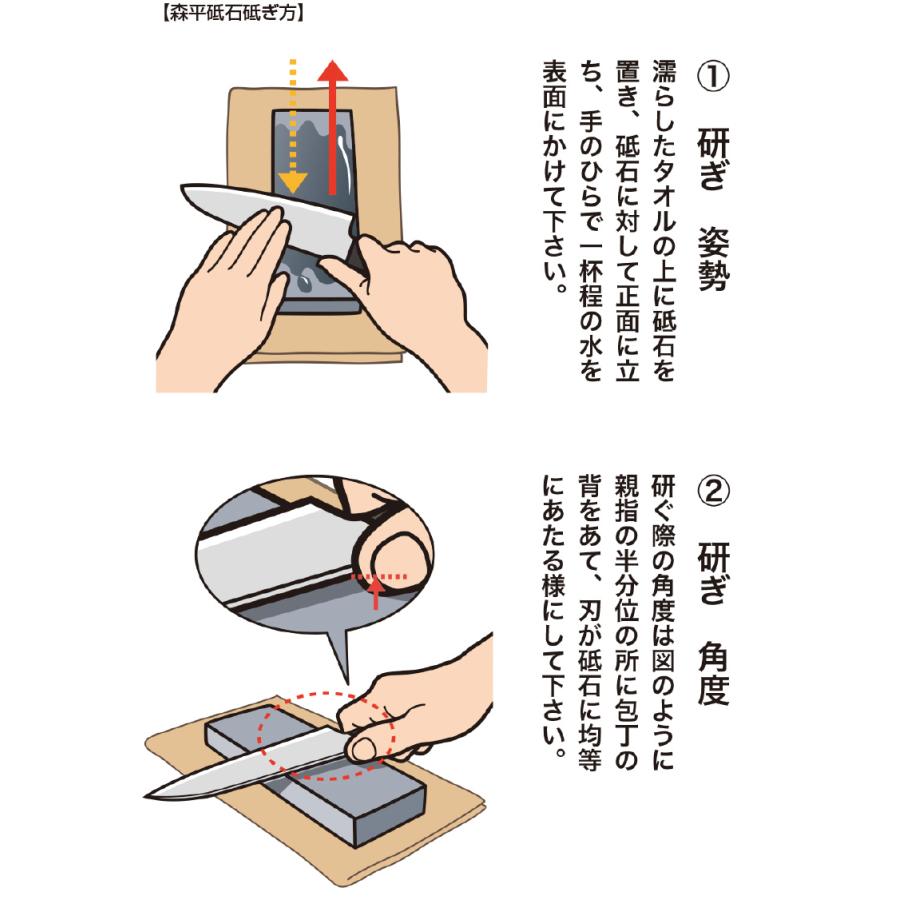 【森平砥石砥ぎ方】

① 研ぎ 姿勢

濡らしたタオルの上に砥石を置き、砥石に対して正面に立ち、手のひらで一杯程の水を表面にかけて下さい。

② 研ぎ 角度

研ぐ際の角度は図のように親指の半分位の所に包丁の背をあて、刃が砥石に均等にあたる様にして下さい。