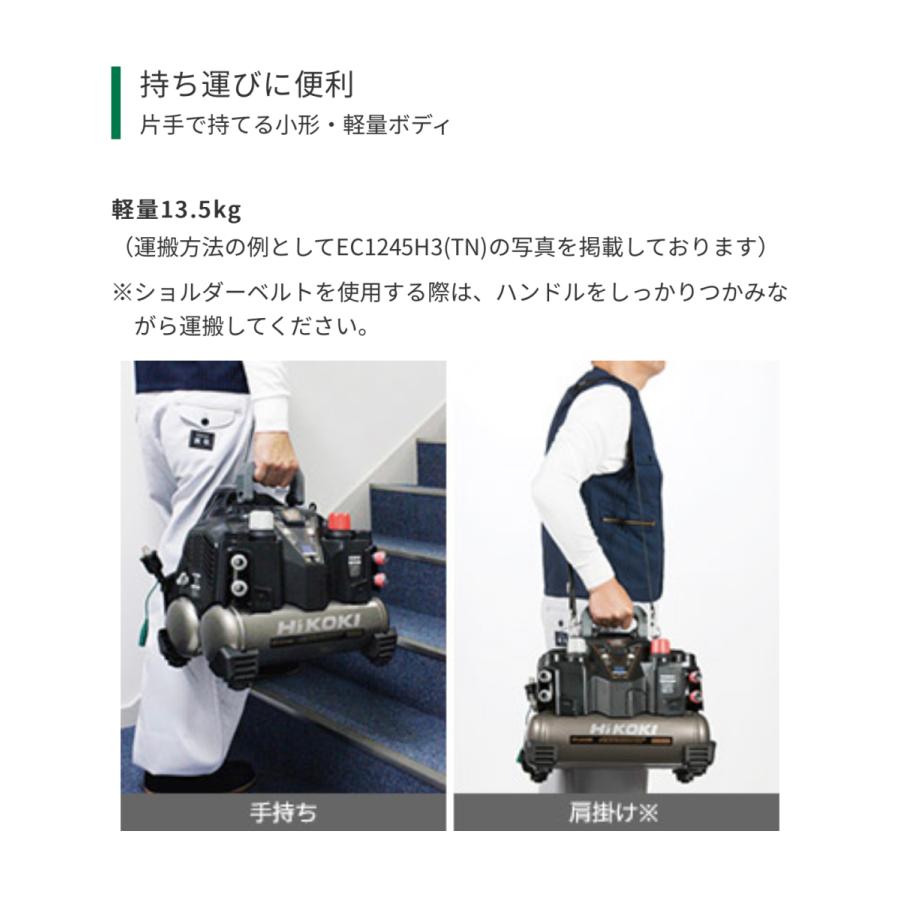 持ち運びに便利
片手で持てる小形・軽量ボディ

軽量13.5kg
（運搬方法の例としてEC1245H3(TN)の写真を掲載しております）
※ショルダーベルトを使用する際は、ハンドルをしっかりつかみながら運搬してください。

HiKOKI

手持ち

HiKOKI

肩掛け※