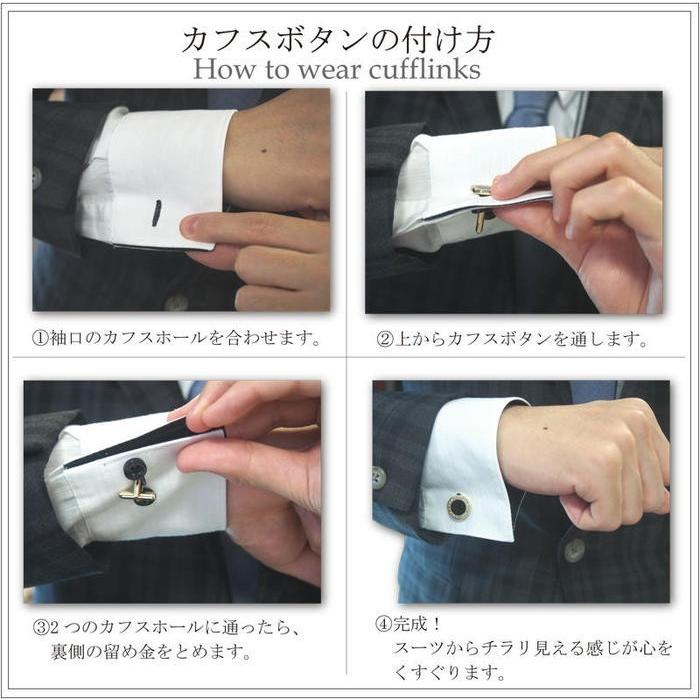 カフスボタンの付け方
How to wear cufflinks

①袖口のカフスホールを合わせます。

②上からカフスボタンを通します。

③2つのカフスホールに通ったら、裏側の留め金をとめます。

④完成！
スーツからチラリ見える感じが心をくすぐります。