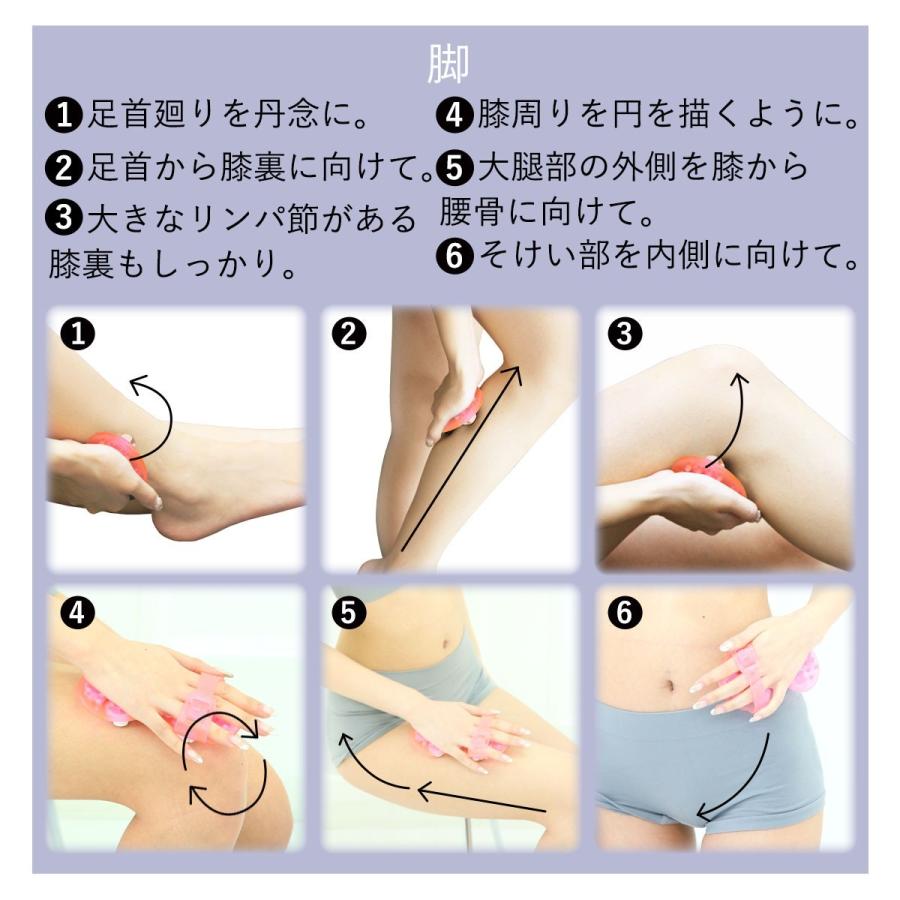 脚

❶足首廻りを丹念に。
❷足首から膝裏に向けて。
❸大きなリンパ節がある膝裏もしっかり。

❹膝周りを円を描くように。
❺大腿部の外側を膝から腰骨に向けて。
❻そけい部を内側に向けて。

❶ ❷ ❸
❹ ❺ ❻