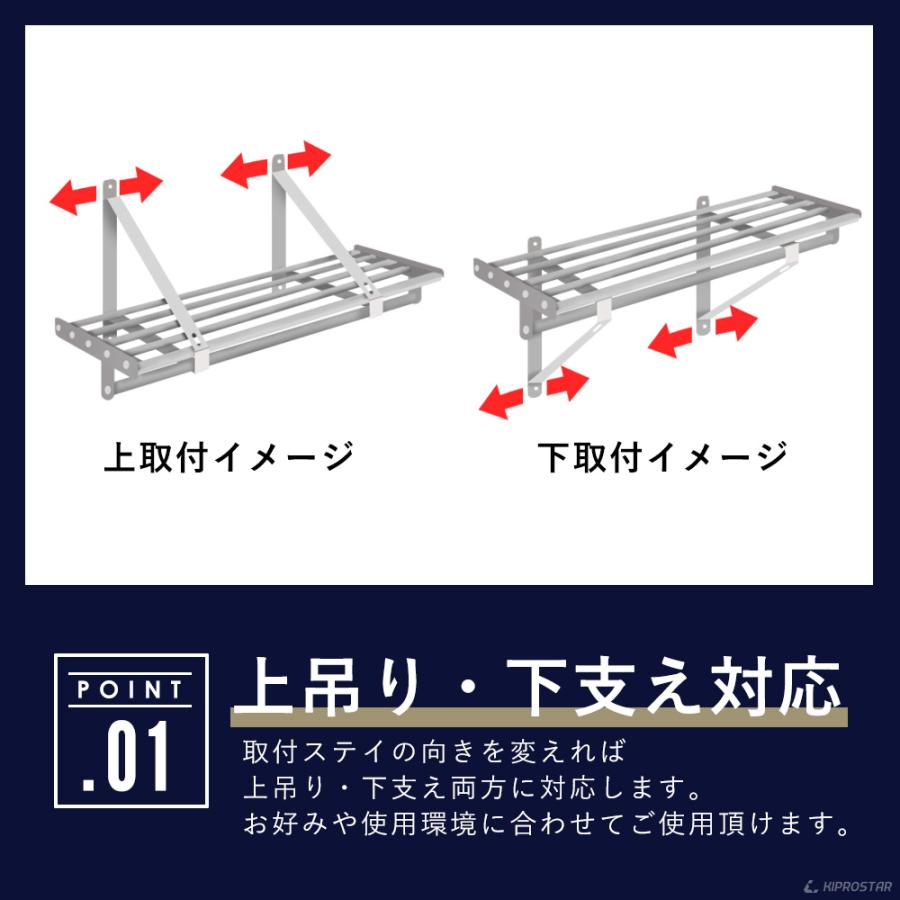 上取付イメージ

下取付イメージ

POINT
.01

上吊り・下支え対応

取付ステイの向きを変えれば
上吊り・下支え両方に対応します。
お好みや使用環境に合わせてご使用頂けます。

KIPROSTAR