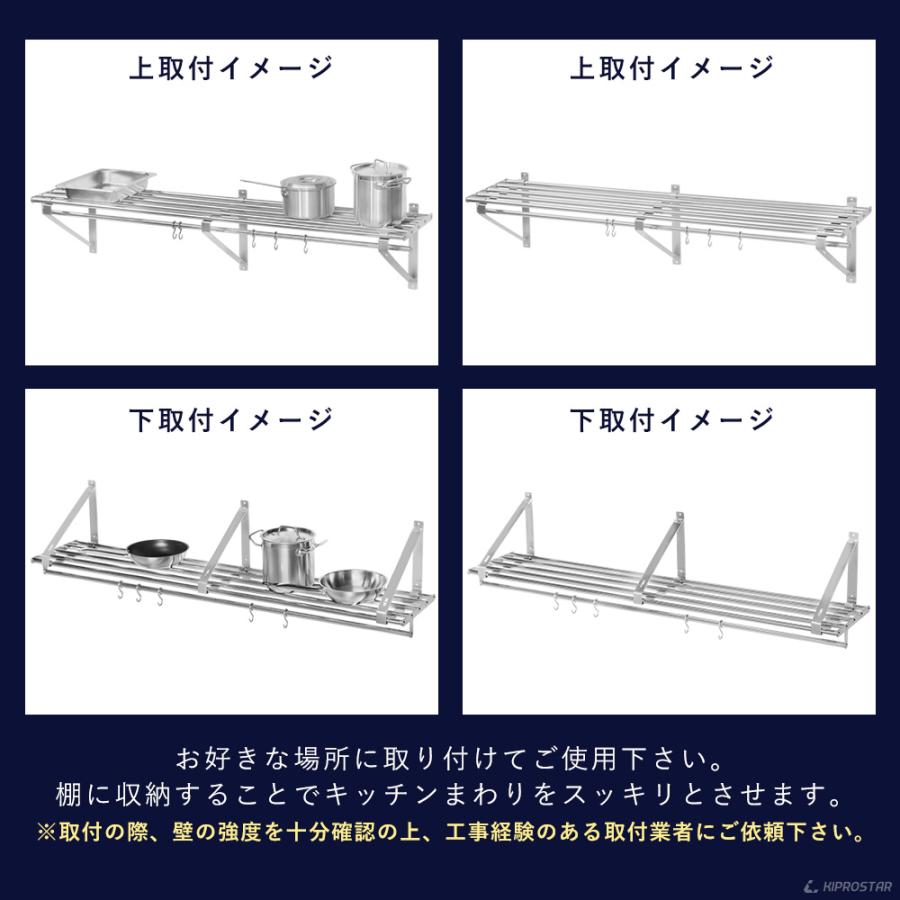 上取付イメージ

上取付イメージ

下取付イメージ

下取付イメージ

お好きな場所に取り付けてご使用下さい。
棚に収納することでキッチンまわりをスッキリとさせます。
※取付の際、壁の強度を十分確認の上、工事経験のある取付業者にご依頼下さい。

KIPROSTAR