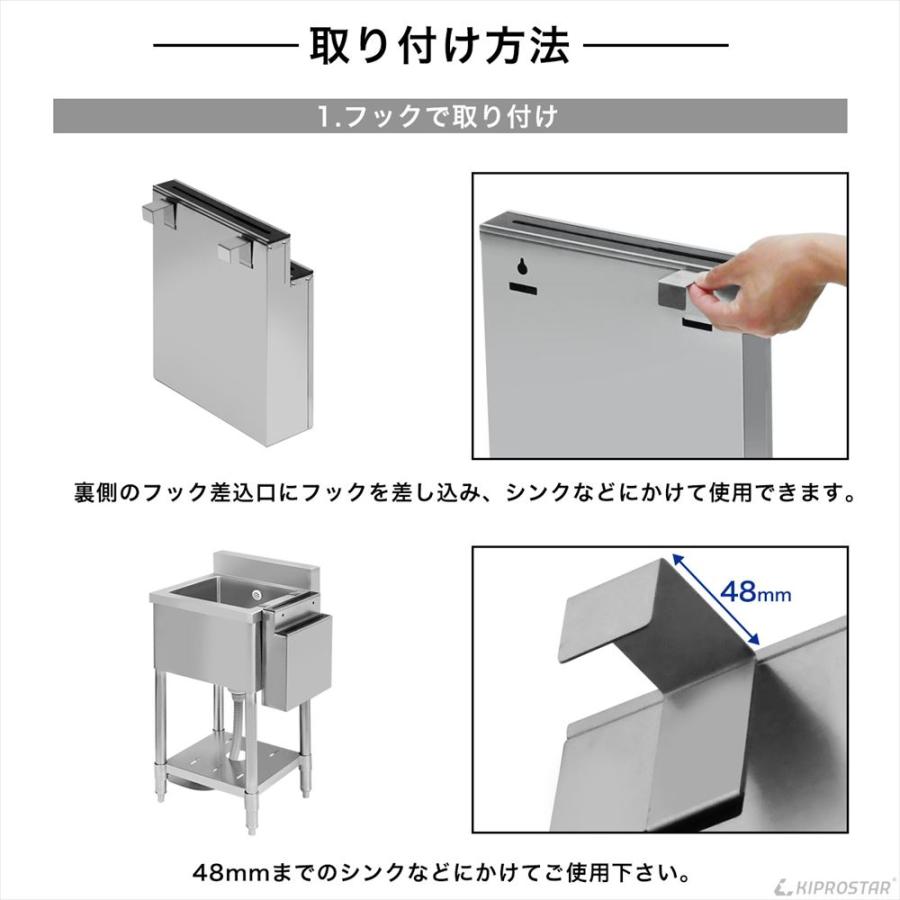 取り付け方法

1.フックで取り付け

裏側のフック差込口にフックを差し込み、シンクなどにかけて使用できます。

48mm

48mmまでのシンクなどにかけてご使用下さい。

KIPROSTAR