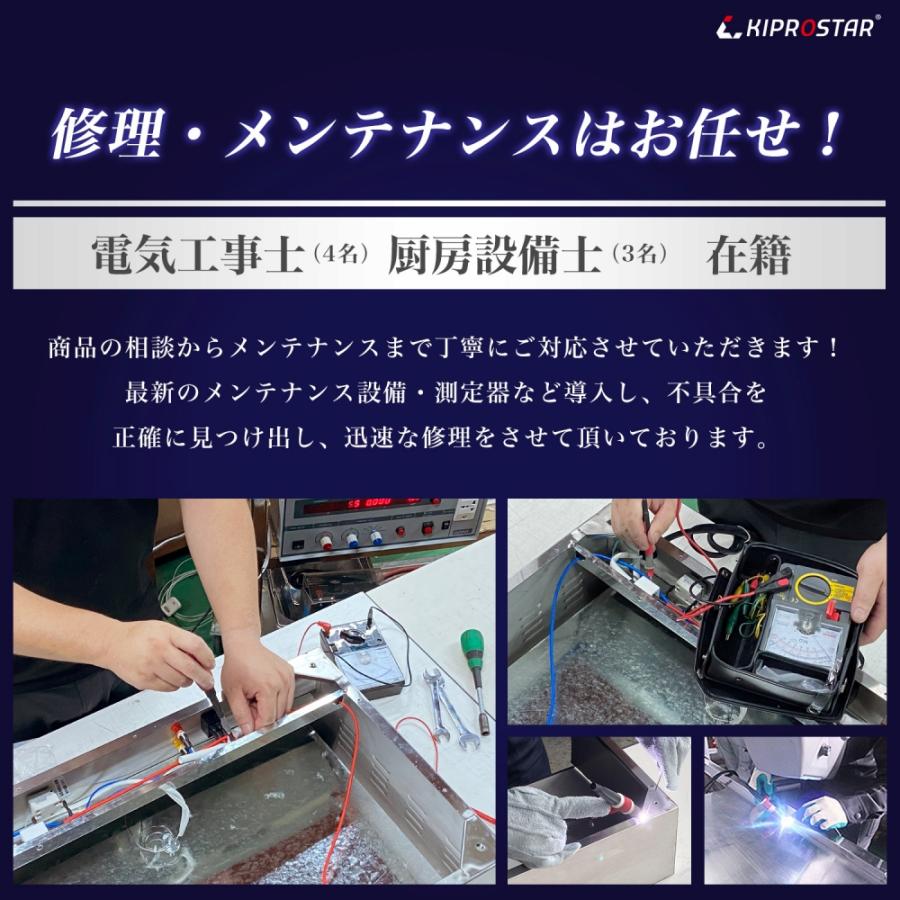 KIPROSTAR®

修理・メンテナンスはお任せ！

電気工事士（4名） 厨房設備士（3名） 在籍

商品の相談からメンテナンスまで丁寧にご対応させていただきます！
最新のメンテナンス設備・測定器など導入し、不具合を
正確に見つけ出し、迅速な修理をさせて頂いております。