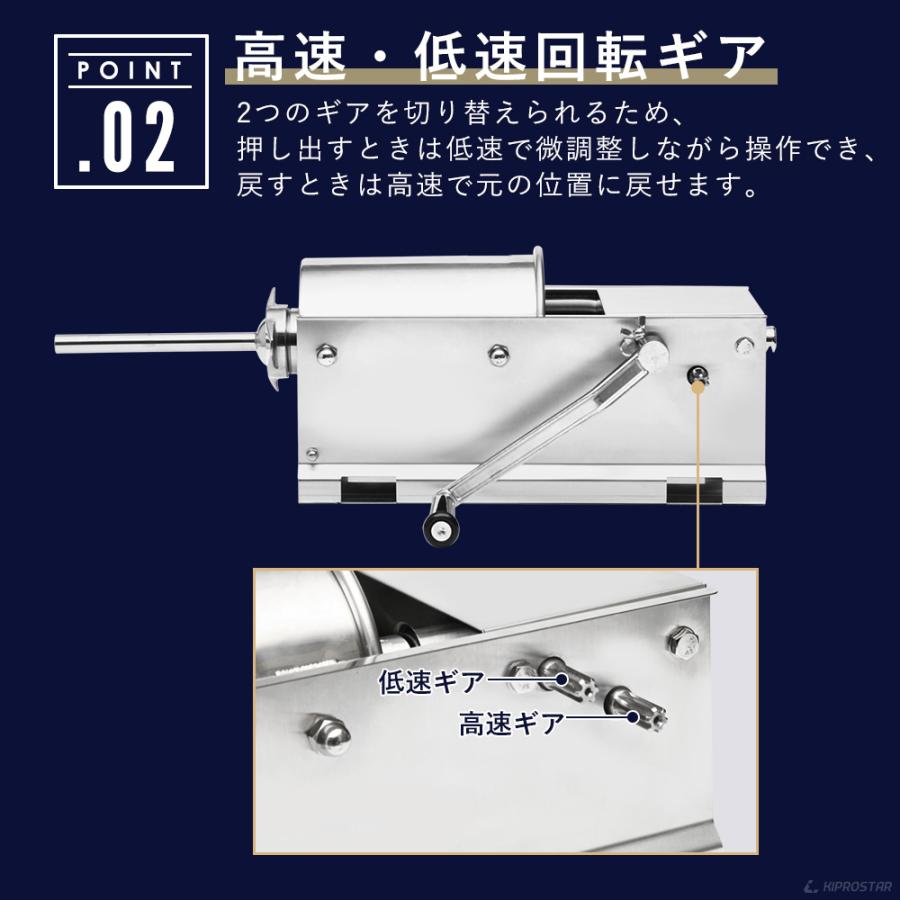 POINT
.02

高速・低速回転ギア

2つのギアを切り替えられるため、押し出すときは低速で微調整しながら操作でき、戻すときは高速で元の位置に戻せます。

低速ギア
高速ギア

KIPROSTAR