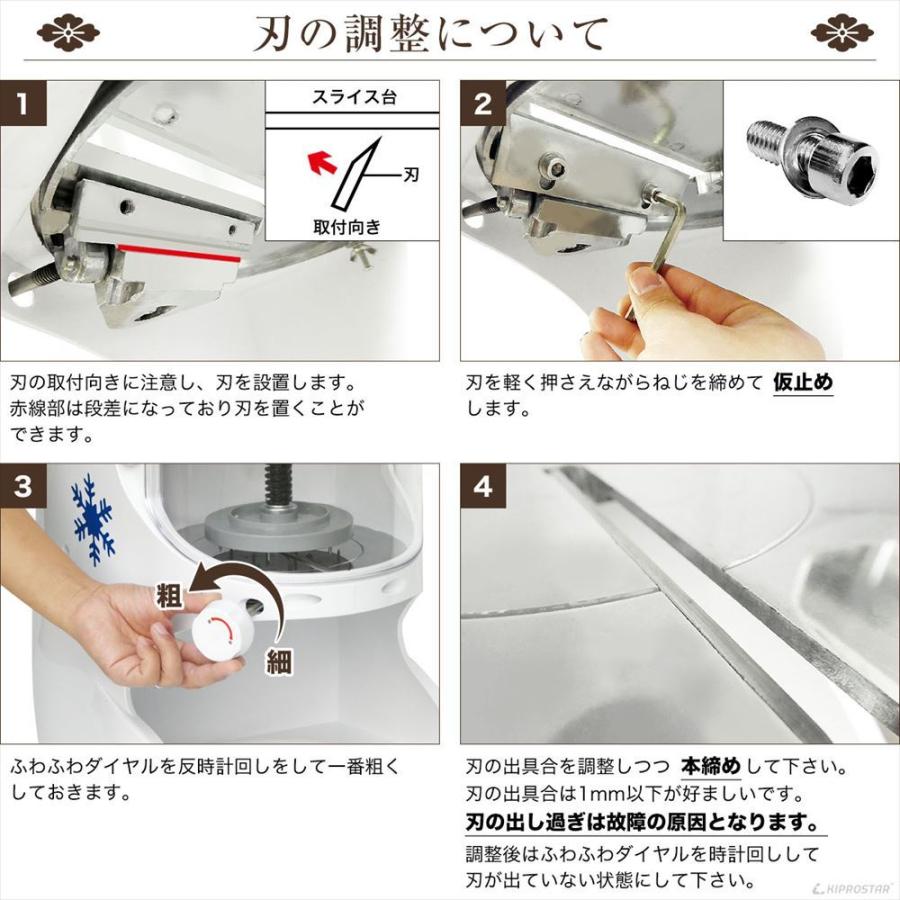 刃の調整について

1

スライス台

刃

取付向き

刃の取付向きに注意し、刃を設置します。赤線部は段差になっており刃を置くことができます。

2

刃を軽く押さえながらねじを締めて 仮止め します。

3

粗

細

ふわふわダイヤルを反時計回しをして一番粗くしておきます。

4

刃の出具合を調整しつつ 本締め して下さい。
刃の出具合は1mm以下が好ましいです。
刃の出し過ぎは故障の原因となります。
調整後はふわふわダイヤルを時計回しして刃が出ていない状態にして下さい。

KIPROSTAR