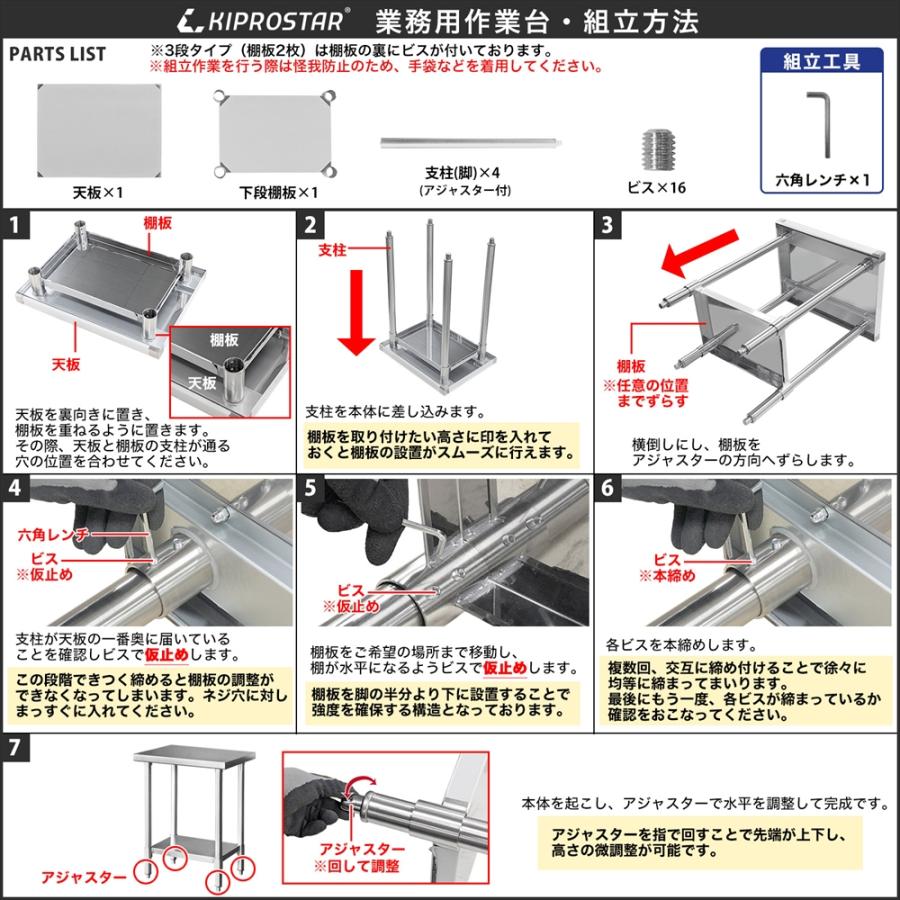 KIPROSTAR® 業務用作業台・組立方法

PARTS LIST
※3段タイプ（棚板2枚）は棚板の裏にビスが付いております。
※組立作業を行う際は怪我防止のため、手袋などを着用してください。

天板×1
下段棚板×1
支柱(脚)×4
(アジャスター付)
ビス×16

組立工具
六角レンチ×1

1
棚板
天板
棚板
天板
天板を裏向きに置き、棚板を重ねるように置きます。その際、天板と棚板の支柱が通る穴の位置を合わせてください。

2
支柱
支柱を本体に差し込みます。
棚板を取り付けたい高さに印を入れておくと棚板の設置がスムーズに行えます。

3
棚板
※任意の位置までずらす
横倒しにし、棚板をアジャスターの方向へずらします。

4
六角レンチ
ビス
※仮止め
支柱が天板の一番奥に届いていることを確認しビスで仮止めします。
この段階できつく締めると棚板の調整ができなくなってしまいます。ネジ穴に対しまっすぐに入れてください。

5
ビス
※仮止め
棚板をご希望の場所まで移動し、棚が水平になるようビスで仮止めします。
棚板を脚の半分より下に設置することで強度を確保する構造となっております。

6
ビス
※本締め
各ビスを本締めします。
複数回、交互に締め付けることで徐々に均等に締まってまいります。
最後にもう一度、各ビスが締まっているか確認をおこなってください。

7
アジャスター
アジャスター
※回して調整
本体を起こし、アジャスターで水平を調整して完成です。
アジャスターを指で回すことで先端が上下し、高さの微調整が可能です。