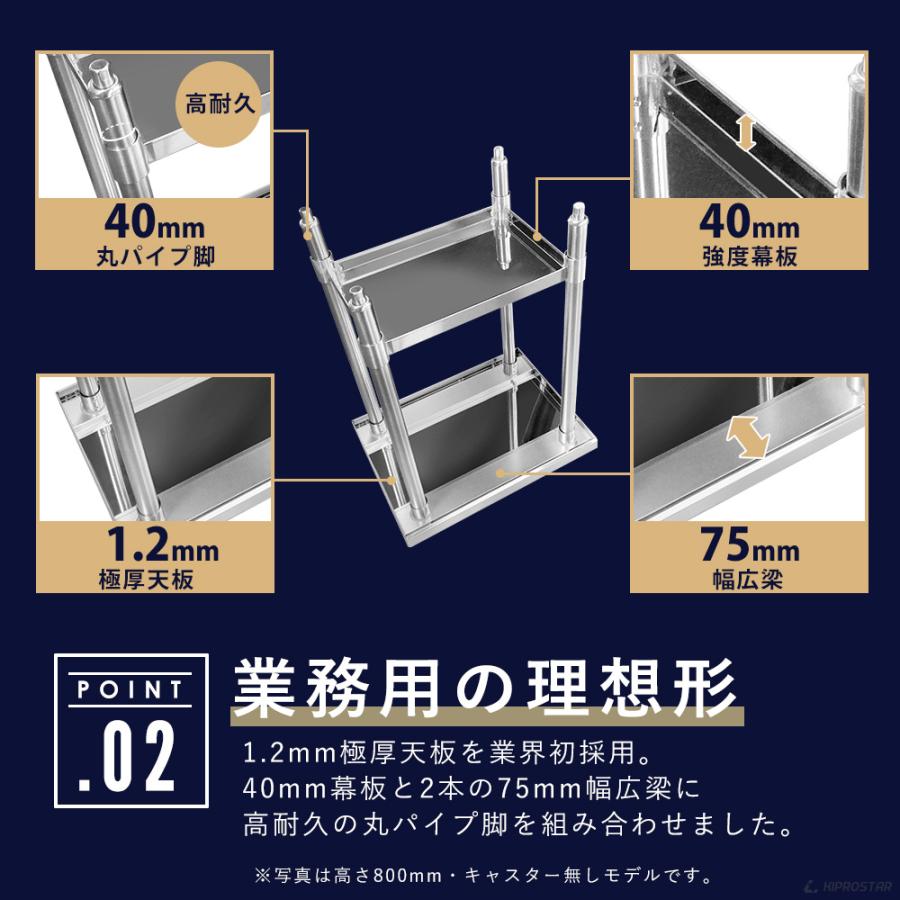 高耐久

40mm
丸パイプ脚

40mm
強度幕板

1.2mm
極厚天板

75mm
幅広梁

POINT
.02

業務用の理想形

1.2mm極厚天板を業界初採用。
40mm幕板と2本の75mm幅広梁に
高耐久の丸パイプ脚を組み合わせました。

※写真は高さ800mm・キャスター無しモデルです。

KIPROSTAR