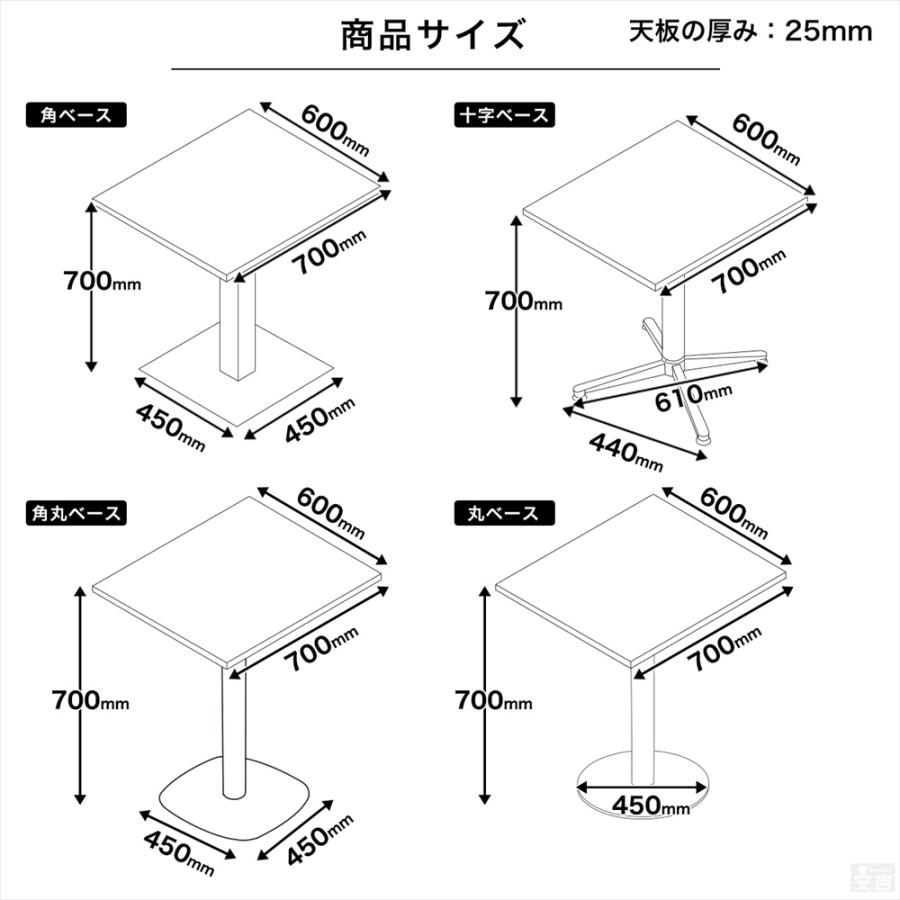 商品サイズ

天板の厚み：25mm

角ベース

600mm

700mm

700mm

450mm

450mm

十字ベース

600mm

700mm

700mm

610mm

440mm

角丸ベース

600mm

700mm

700mm

450mm

450mm

丸ベース

600mm

700mm

700mm

450mm