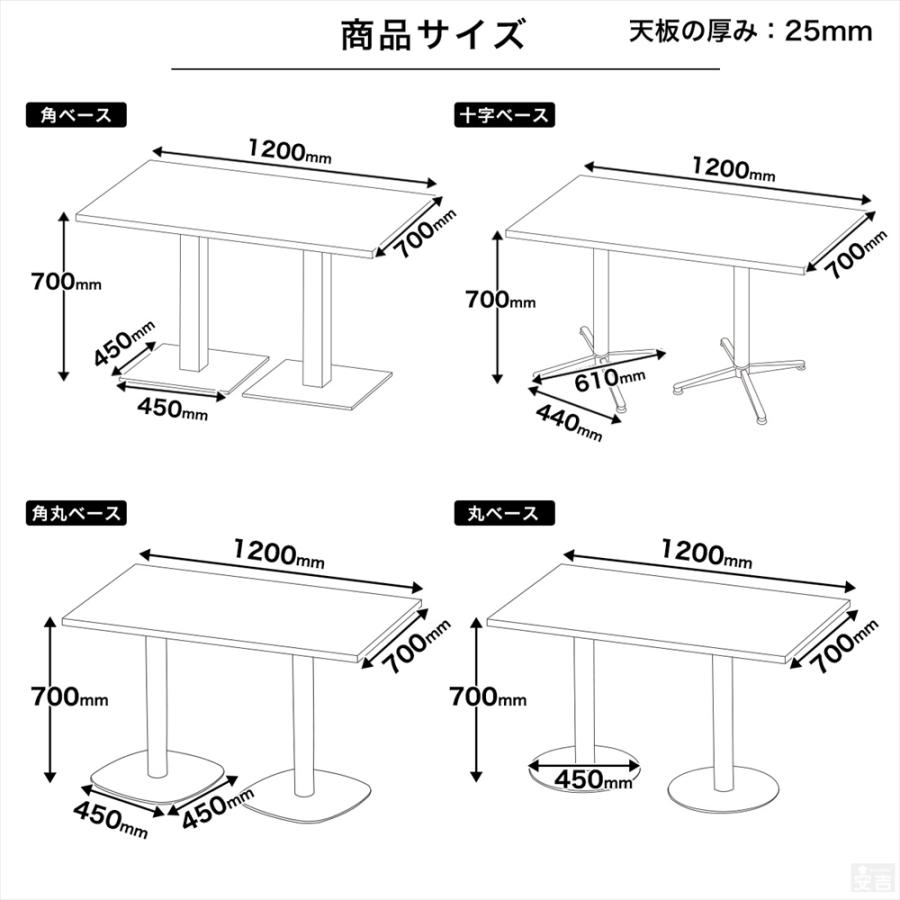 商品サイズ

天板の厚み：25mm

角ベース

1200mm

700mm

700mm

450mm

450mm

十字ベース

1200mm

700mm

700mm

610mm

440mm

角丸ベース

1200mm

700mm

700mm

450mm

450mm

丸ベース

1200mm

700mm

700mm

450mm