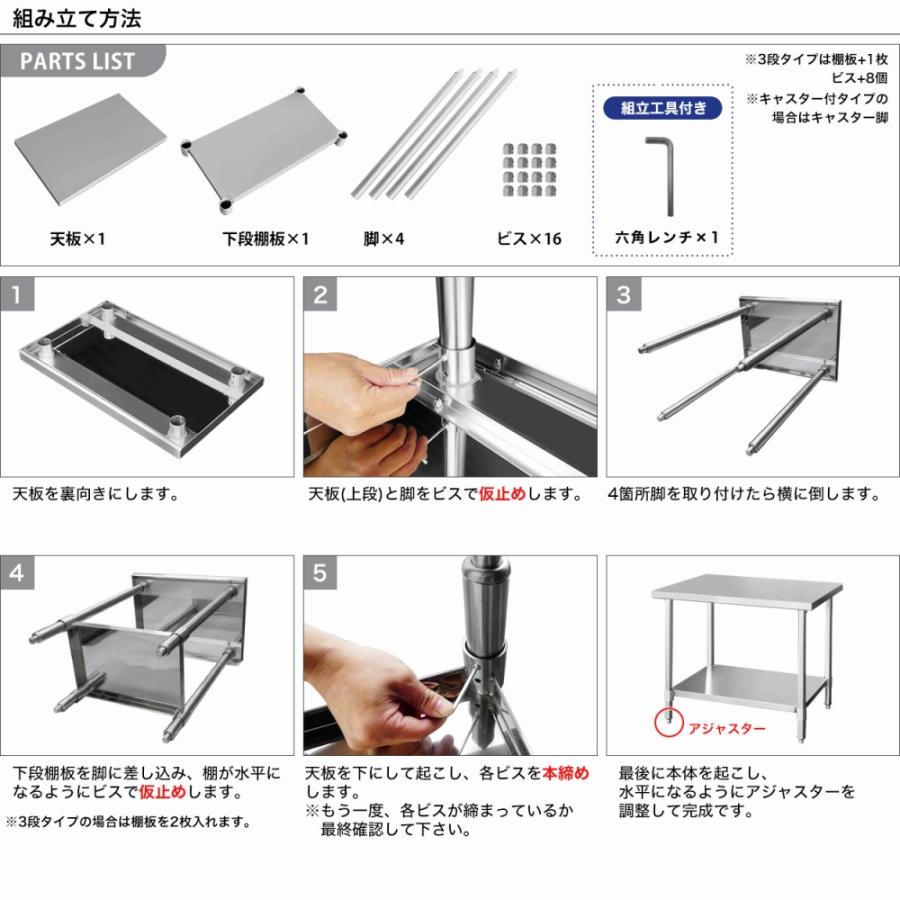 組み立て方法

PARTS LIST

※3段タイプは棚板+1枚 ビス+8個
※キャスター付タイプの場合はキャスター脚

天板×1

下段棚板×1

脚×4

ビス×16

組立工具付き

六角レンチ×1

1

天板を裏向きにします。

2

天板(上段)と脚をビスで仮止めします。

3

4箇所脚を取り付けたら横に倒します。

4

下段棚板を脚に差し込み、棚が水平になるようにビスで仮止めします。

※3段タイプの場合は棚板を2枚入れます。

5

天板を下にして起こし、各ビスを本締めします。
※もう一度、各ビスが締まっているか最終確認して下さい。

アジャスター

最後に本体を起こし、水平になるようにアジャスターを調整して完成です。