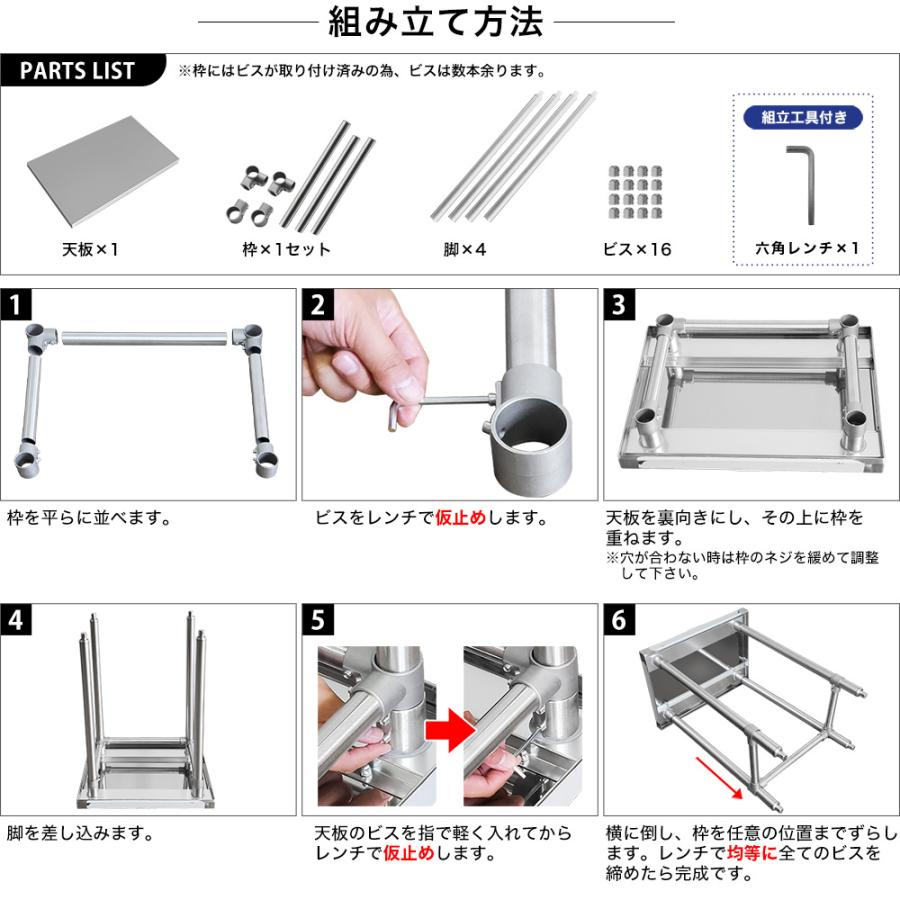 組み立て方法

PARTS LIST
※枠にはビスが取り付け済みの為、ビスは数本余ります。

天板×1

枠×1セット

脚×4

ビス×16

組立工具付き
六角レンチ×1

1
枠を平らに並べます。

2
ビスをレンチで仮止めします。

3
天板を裏向きにし、その上に枠を重ねます。
※穴が合わない時は枠のネジを緩めて調整して下さい。

4
脚を差し込みます。

5
天板のビスを指で軽く入れてからレンチで仮止めします。

6
横に倒し、枠を任意の位置までずらします。レンチで均等に全てのビスを締めたら完成です。