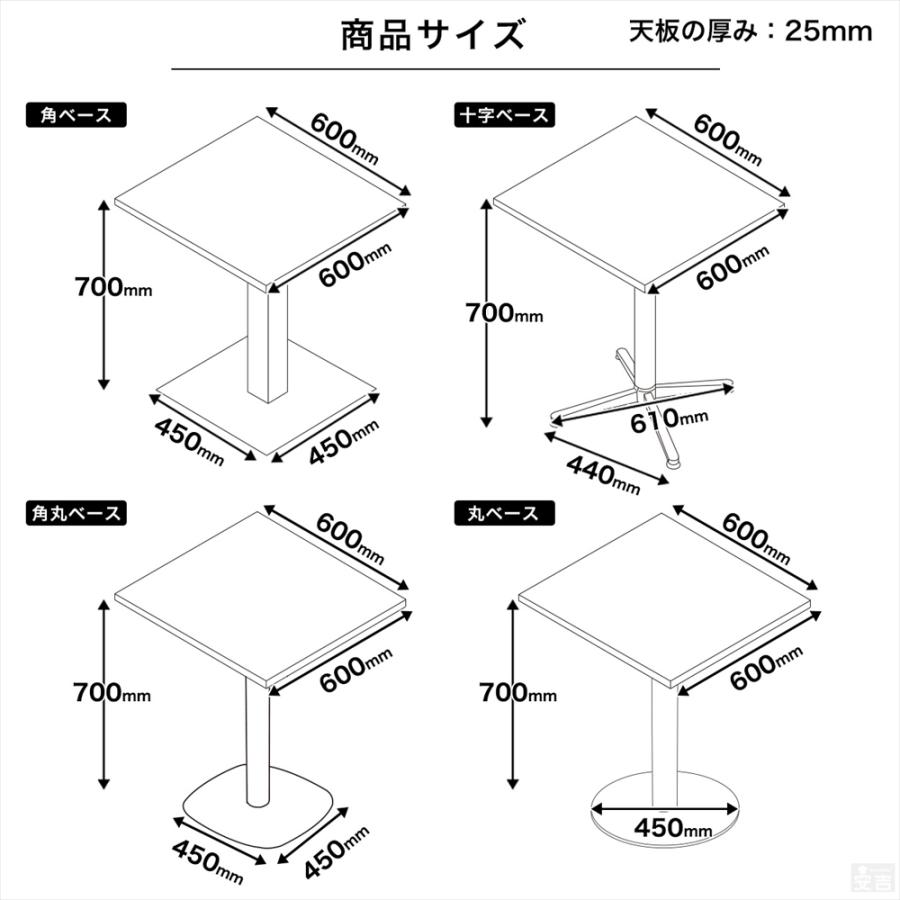 商品サイズ

天板の厚み：25mm

角ベース

600mm

600mm

700mm

450mm

450mm

十字ベース

600mm

600mm

700mm

610mm

440mm

角丸ベース

600mm

600mm

700mm

450mm

450mm

丸ベース

600mm

600mm

700mm

450mm