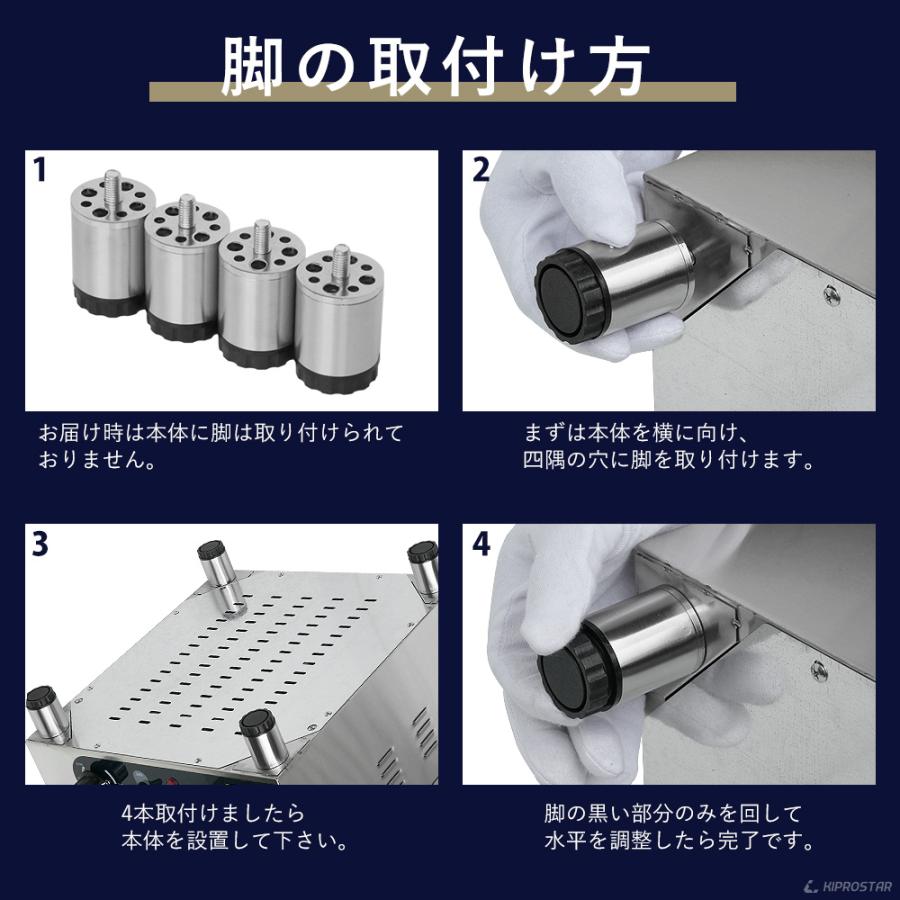 脚の取付け方

1

お届け時は本体に脚は取り付けられておりません。

2

まずは本体を横に向け、四隅の穴に脚を取り付けます。

3

4本取付けましたら本体を設置して下さい。

4

脚の黒い部分のみを回して水平を調整したら完了です。

KIPROSTAR