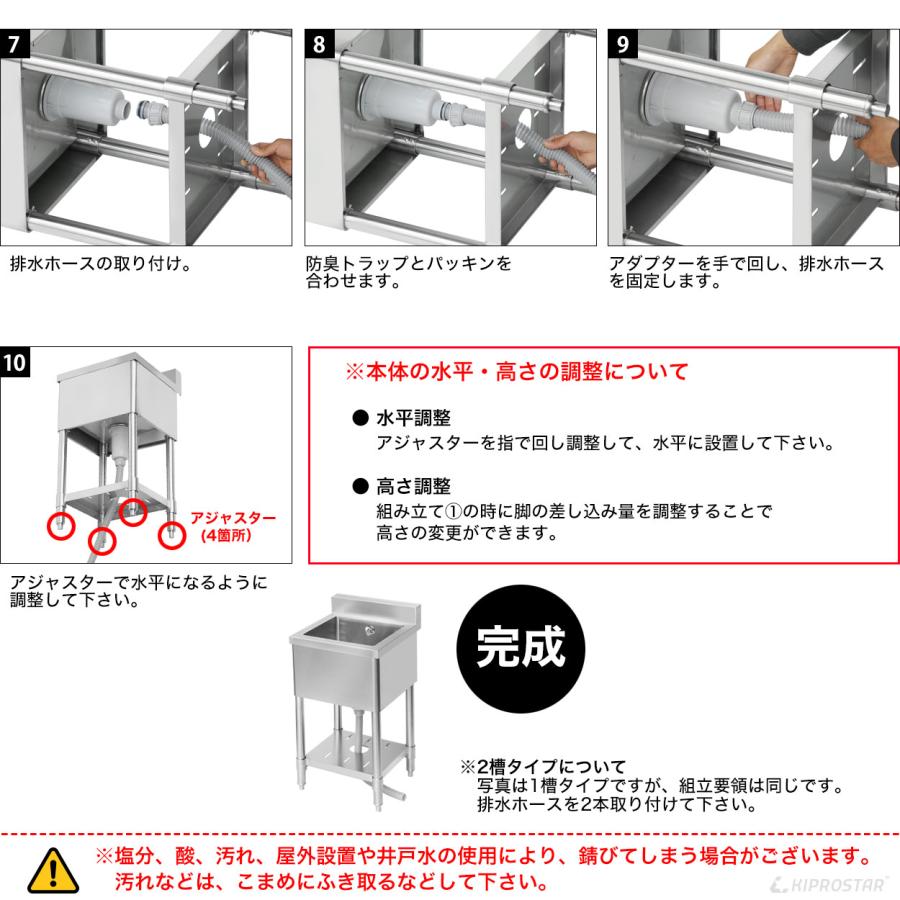 7

排水ホースの取り付け。

8

防臭トラップとパッキンを合わせます。

9

アダプターを手で回し、排水ホースを固定します。

10

アジャスター
(4箇所)

アジャスターで水平になるように調整して下さい。

※本体の水平・高さの調整について

● 水平調整
アジャスターを指で回し調整して、水平に設置して下さい。

● 高さ調整
組み立て①の時に脚の差し込み量を調整することで高さの変更ができます。

完成

※2槽タイプについて
写真は1槽タイプですが、組立要領は同じです。
排水ホースを2本取り付けて下さい。

※塩分、酸、汚れ、屋外設置や井戸水の使用により、錆びてしまう場合がございます。
汚れなどは、こまめにふき取るなどして下さい。

KIPROSTAR