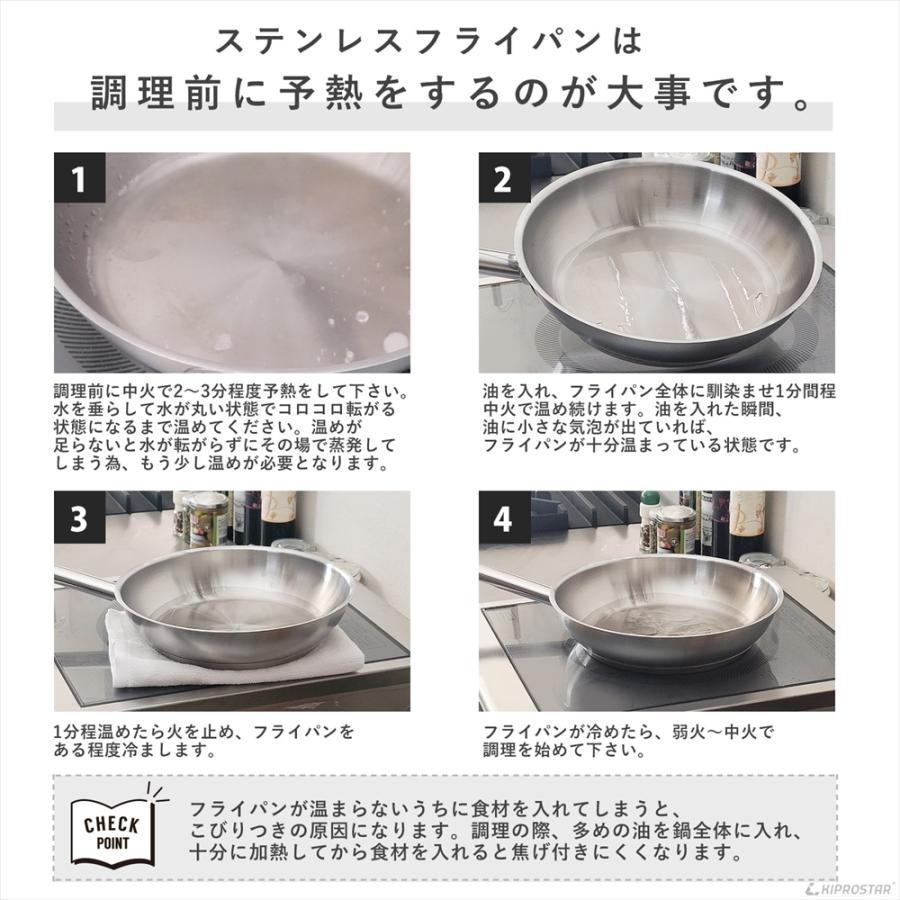 ステンレスフライパンは
調理前に予熱をするのが大事です。

1

調理前に中火で2〜3分程度予熱をして下さい。水を垂らして水が丸い状態でコロコロ転がる状態になるまで温めてください。温めが足らないと水が転がらずにその場で蒸発してしまう為、もう少し温めが必要となります。

2

油を入れ、フライパン全体に馴染ませ1分間程中火で温め続けます。油を入れた瞬間、油に小さな気泡が出ていれば、フライパンが十分温まっている状態です。

3

1分程温めたら火を止め、フライパンをある程度冷まします。

4

フライパンが冷めたら、弱火〜中火で調理を始めて下さい。

CHECK POINT

フライパンが温まらないうちに食材を入れてしまうと、こびりつきの原因になります。調理の際、多めの油を鍋全体に入れ、十分に加熱してから食材を入れると焦げ付きにくくなります。

KIPROSTAR