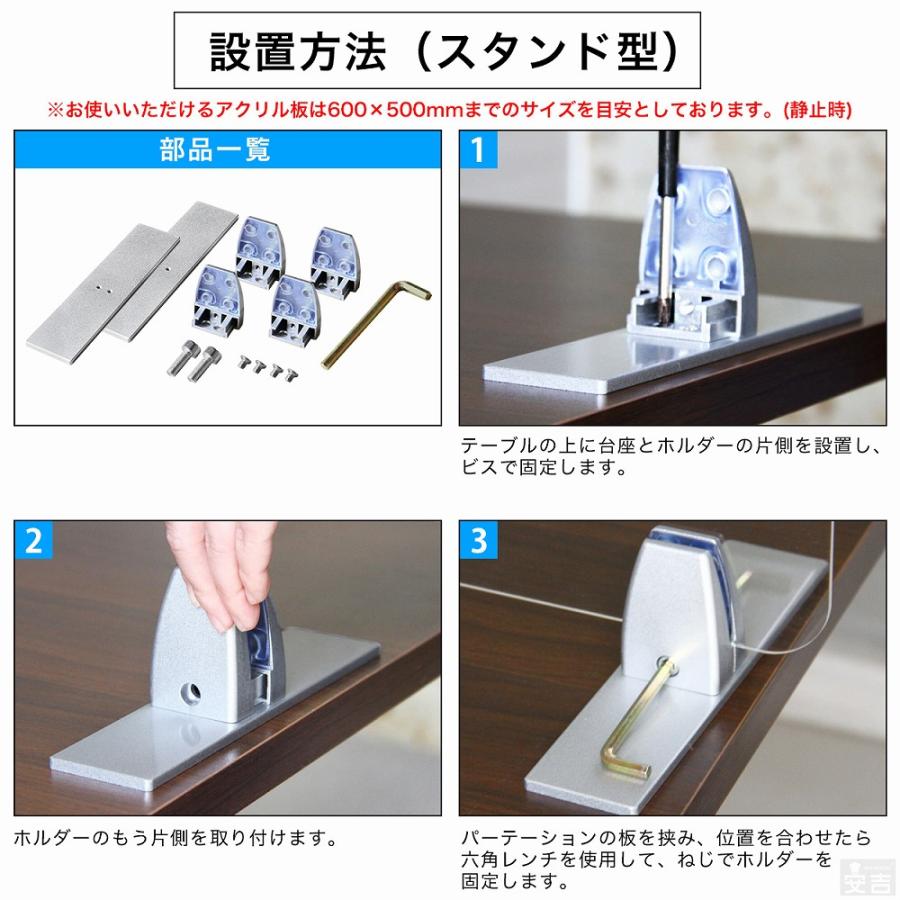 設置方法（スタンド型）

※お使いいただけるアクリル板は600×500mmまでのサイズを目安としております。(静止時)

部品一覧

1

テーブルの上に台座とホルダーの片側を設置し、ビスで固定します。

2

ホルダーのもう片側を取り付けます。

3

パーテーションの板を挟み、位置を合わせたら六角レンチを使用して、ねじでホルダーを固定します。

安吉