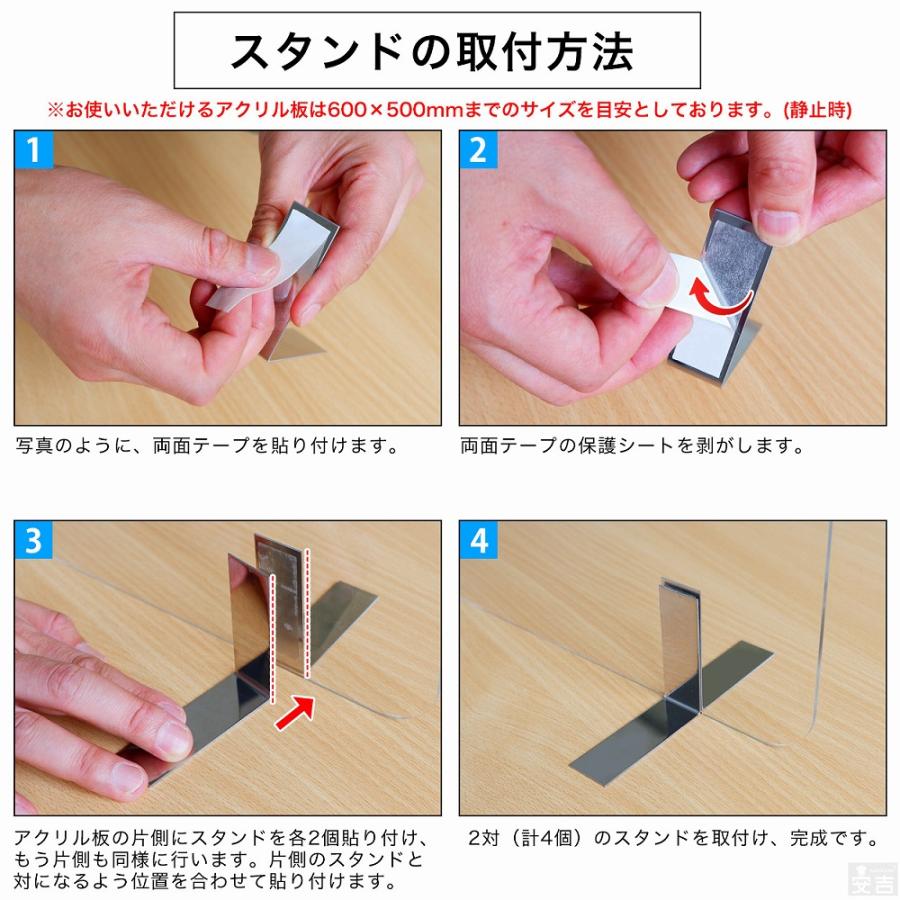 スタンドの取付方法

※お使いいただけるアクリル板は600×500mmまでのサイズを目安としております。(静止時)

1

写真のように、両面テープを貼り付けます。

2

両面テープの保護シートを剥がします。

3

アクリル板の片側にスタンドを各2個貼り付け、もう片側も同様に行います。片側のスタンドと対になるよう位置を合わせて貼り付けます。

4

2対（計4個）のスタンドを取付け、完成です。

安吉