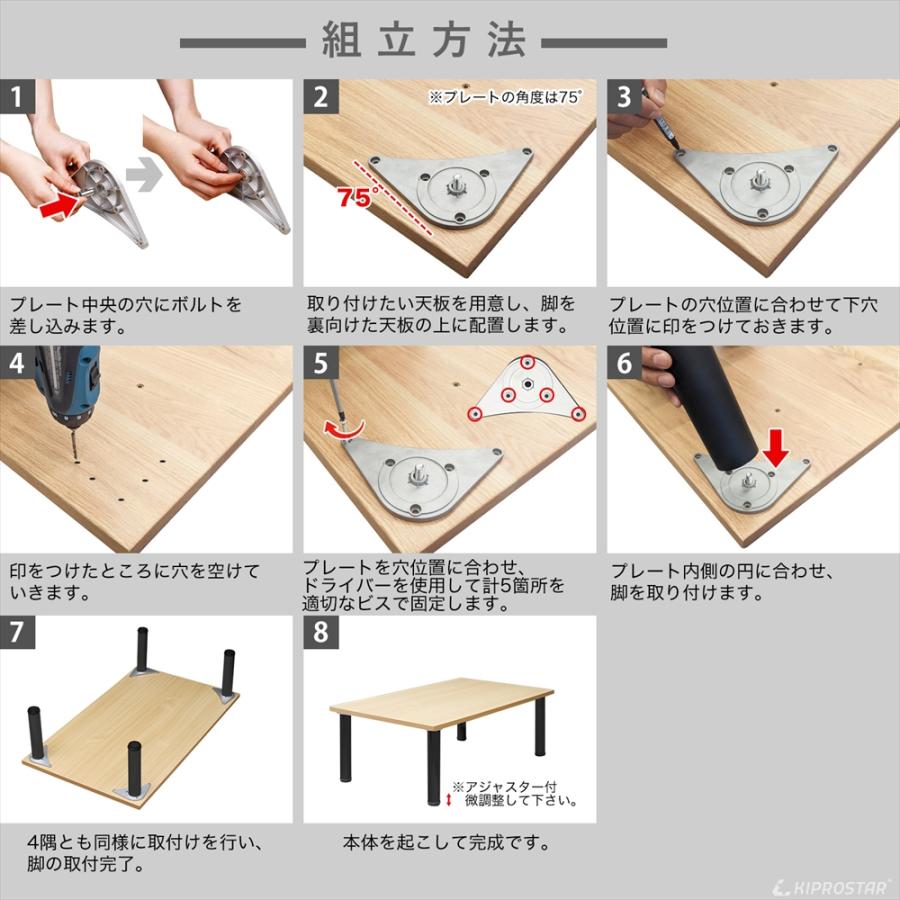 組立方法

1

プレート中央の穴にボルトを差し込みます。

2

※プレートの角度は75°

75°

取り付けたい天板を用意し、脚を裏向けた天板の上に配置します。

3

プレートの穴位置に合わせて下穴位置に印をつけておきます。

4

印をつけたところに穴を空けていきます。

5

プレートを穴位置に合わせ、ドライバーを使用して計5箇所を適切なビスで固定します。

6

プレート内側の円に合わせ、脚を取り付けます。

7

4隅とも同様に取付けを行い、脚の取付完了。

8

※アジャスター付
微調整して下さい。

本体を起こして完成です。

KIPROSTAR