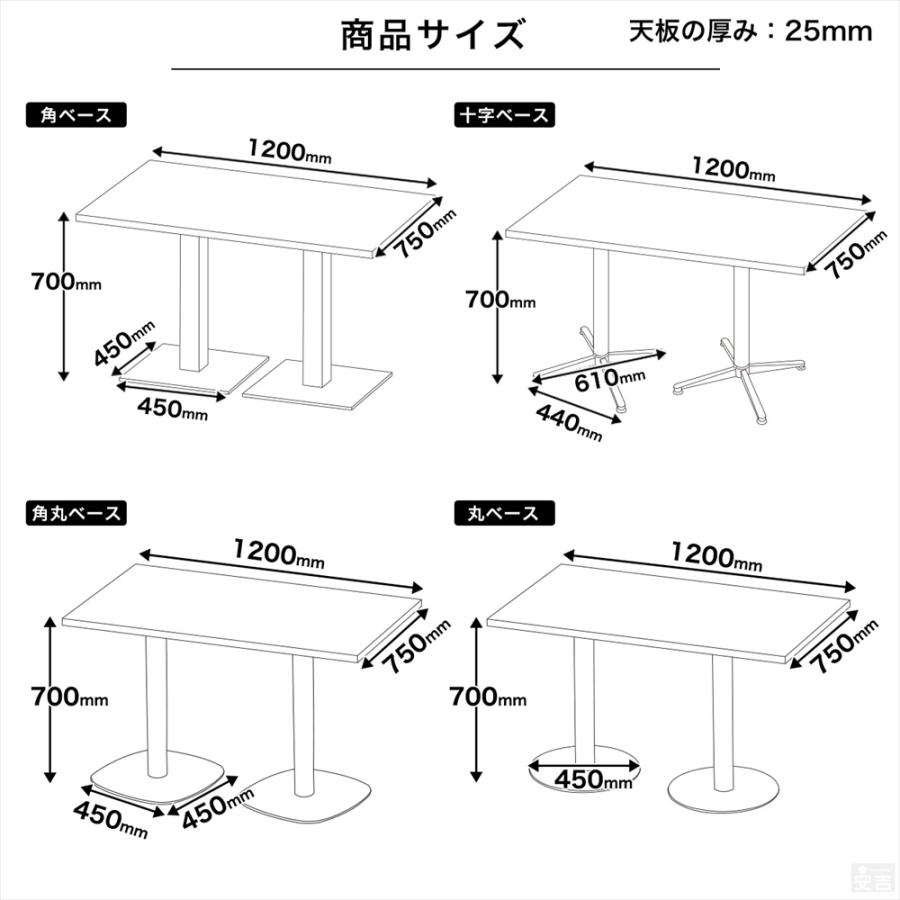 商品サイズ

天板の厚み：25mm

角ベース

1200mm

750mm

700mm

450mm

450mm

十字ベース

1200mm

750mm

700mm

610mm

440mm

角丸ベース

1200mm

750mm

700mm

450mm

450mm

丸ベース

1200mm

750mm

700mm

450mm